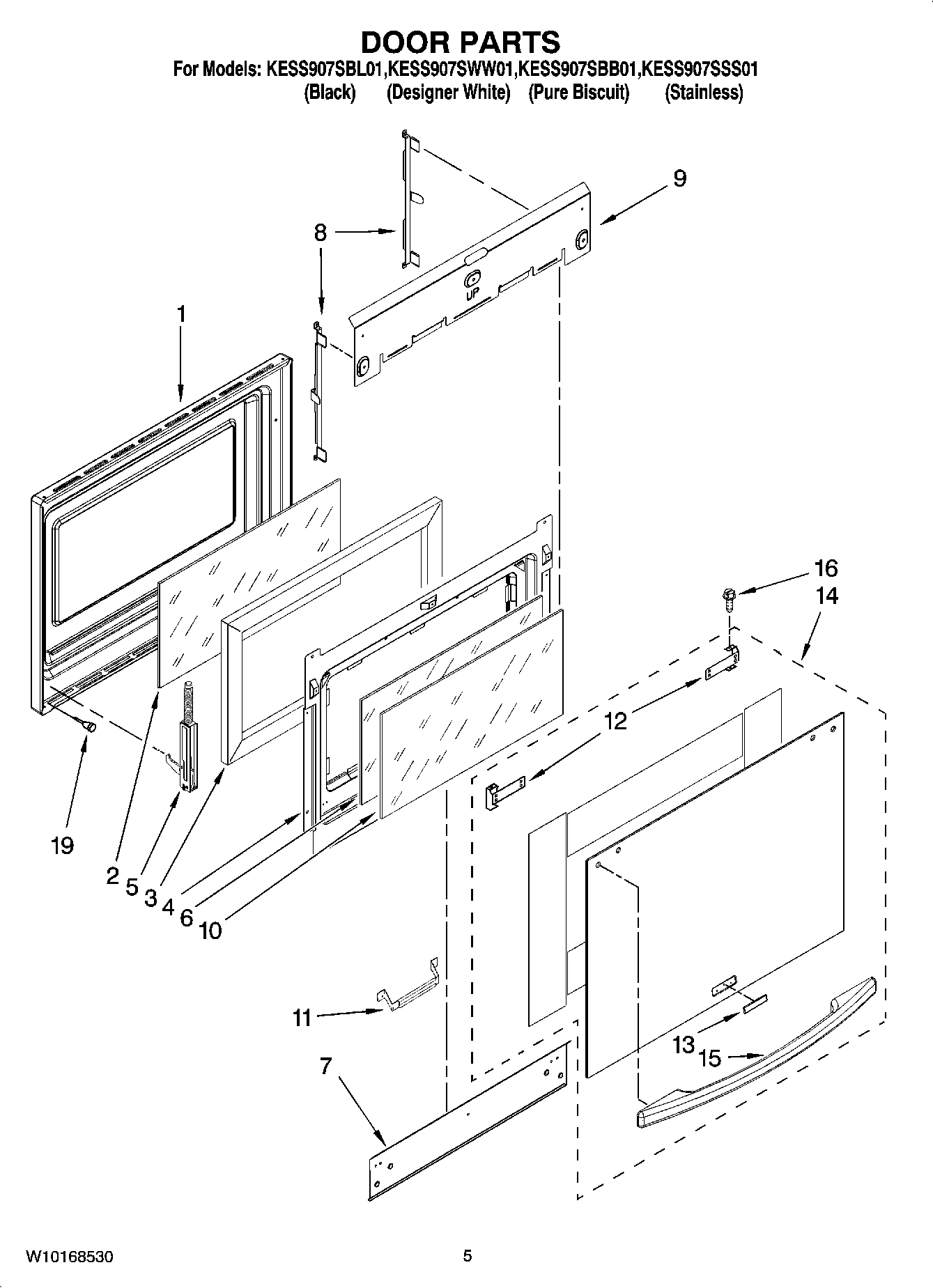 DOOR PARTS

For Models: KESS907SBL01,KESS907SWW01,KESS907SBB01,KESS907SSS01
(Black) (Designer White) (Pure Biscuit) (Stainless)

9

8

UP

1

16

14

12

19

2 5 3 4 6 10

11

13 15

7

W10168530

5