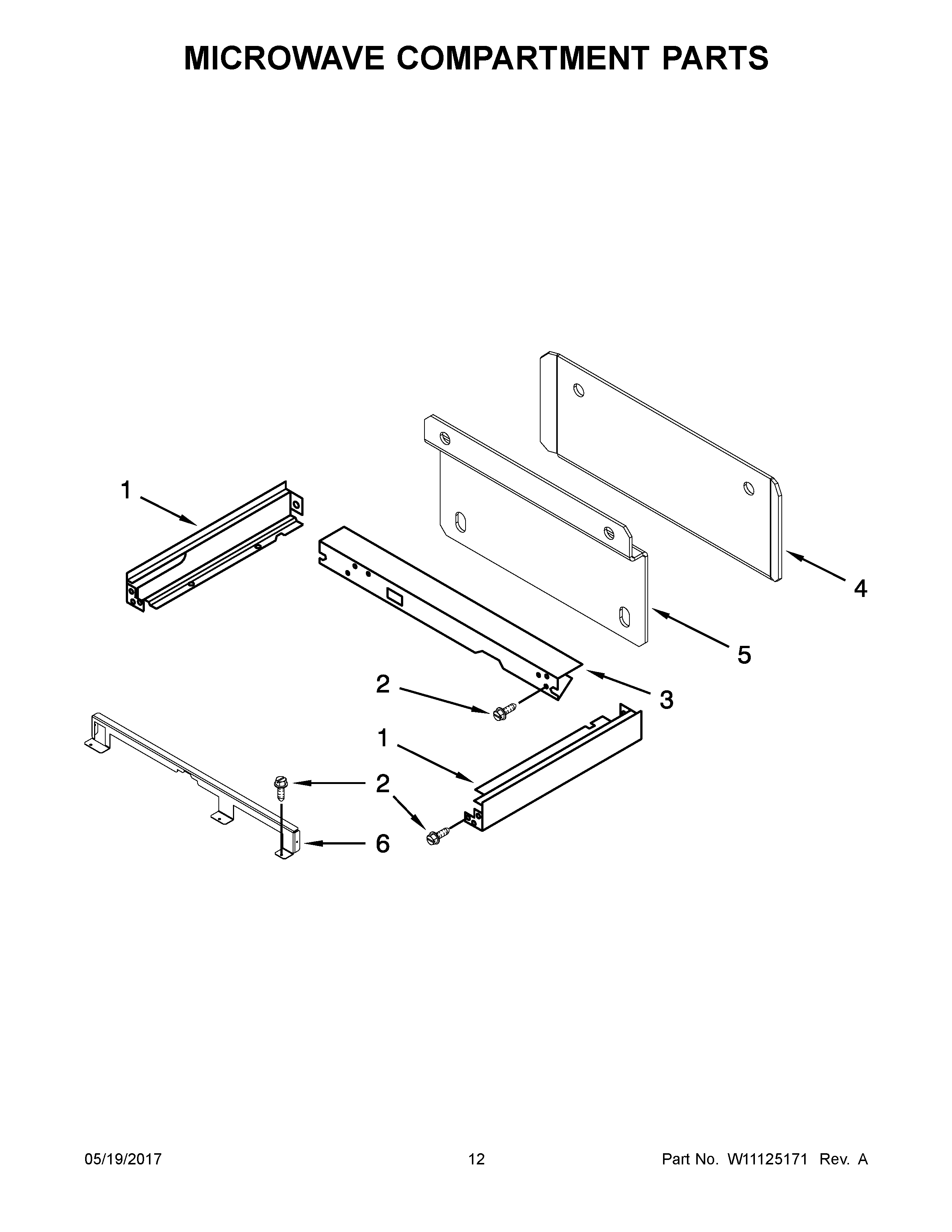 MICROWAVE COMPARTMENT PARTS

1
4
5
2
3
1
2
6

05/19/2017
12
Part No. W11125171 Rev. A