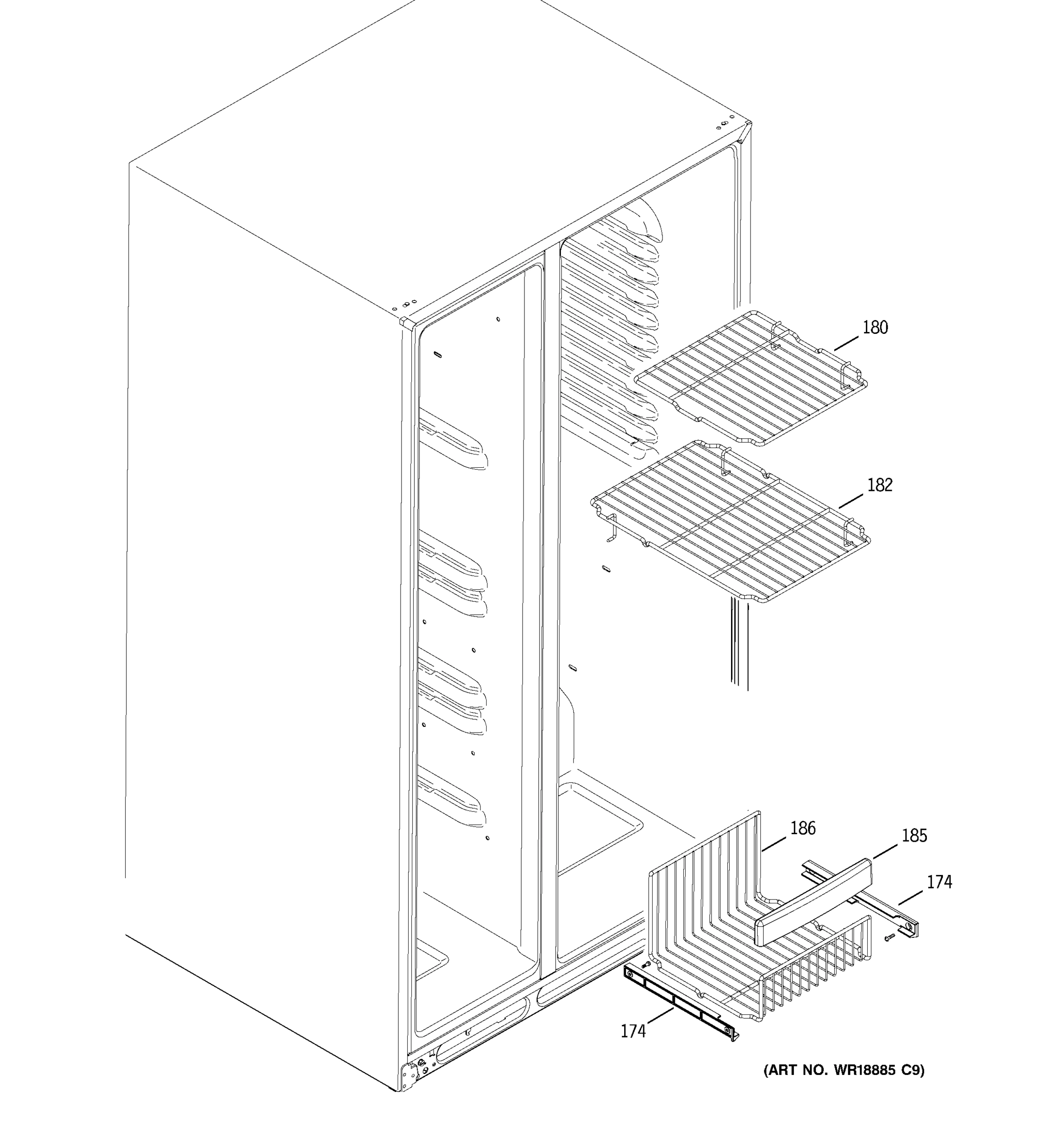 180

182

186

185

174

174

(ART NO. WR18885 C9)