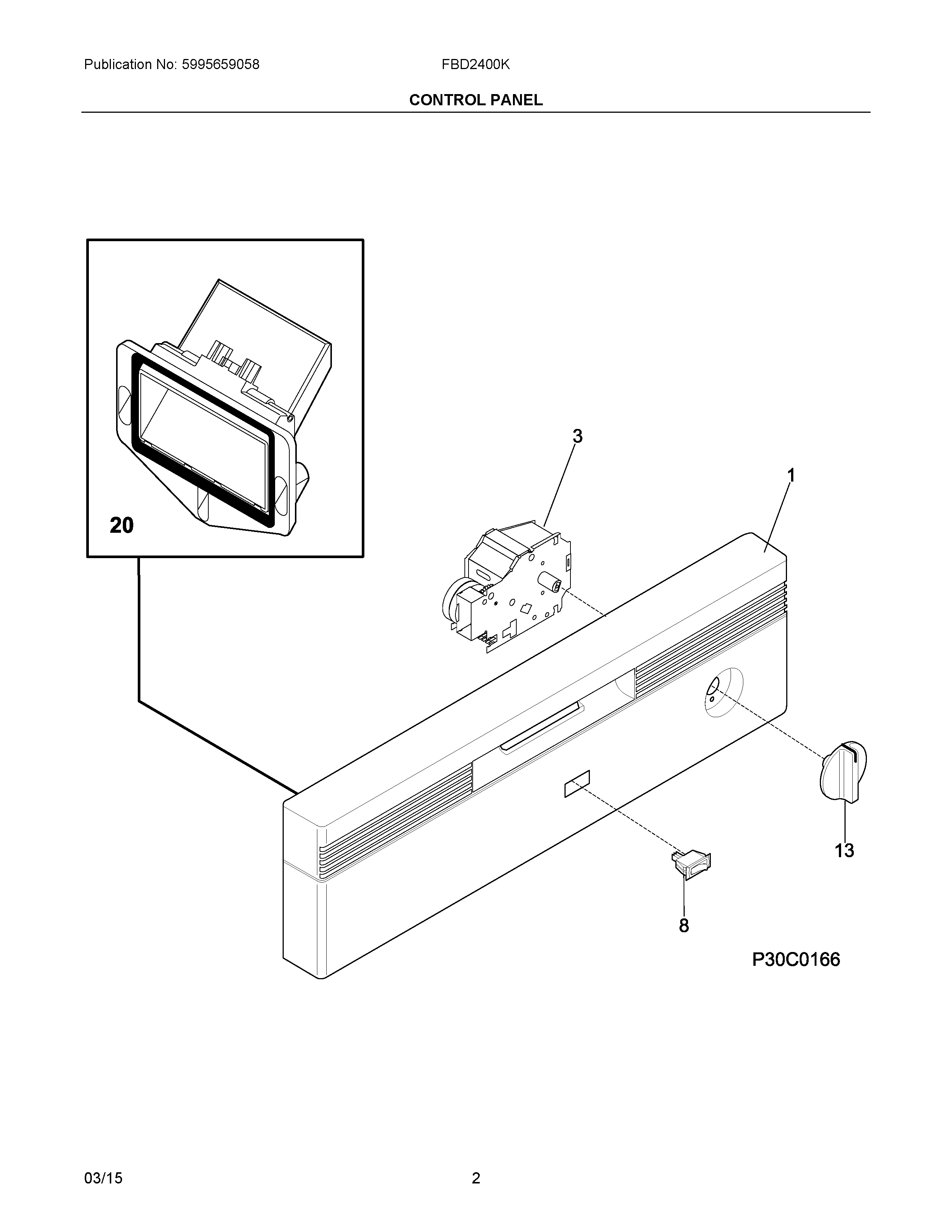 Publication No: 5995659058

FBD2400K

CONTROL PANEL

20

3

1

13

8

P30C0166

03/15

2