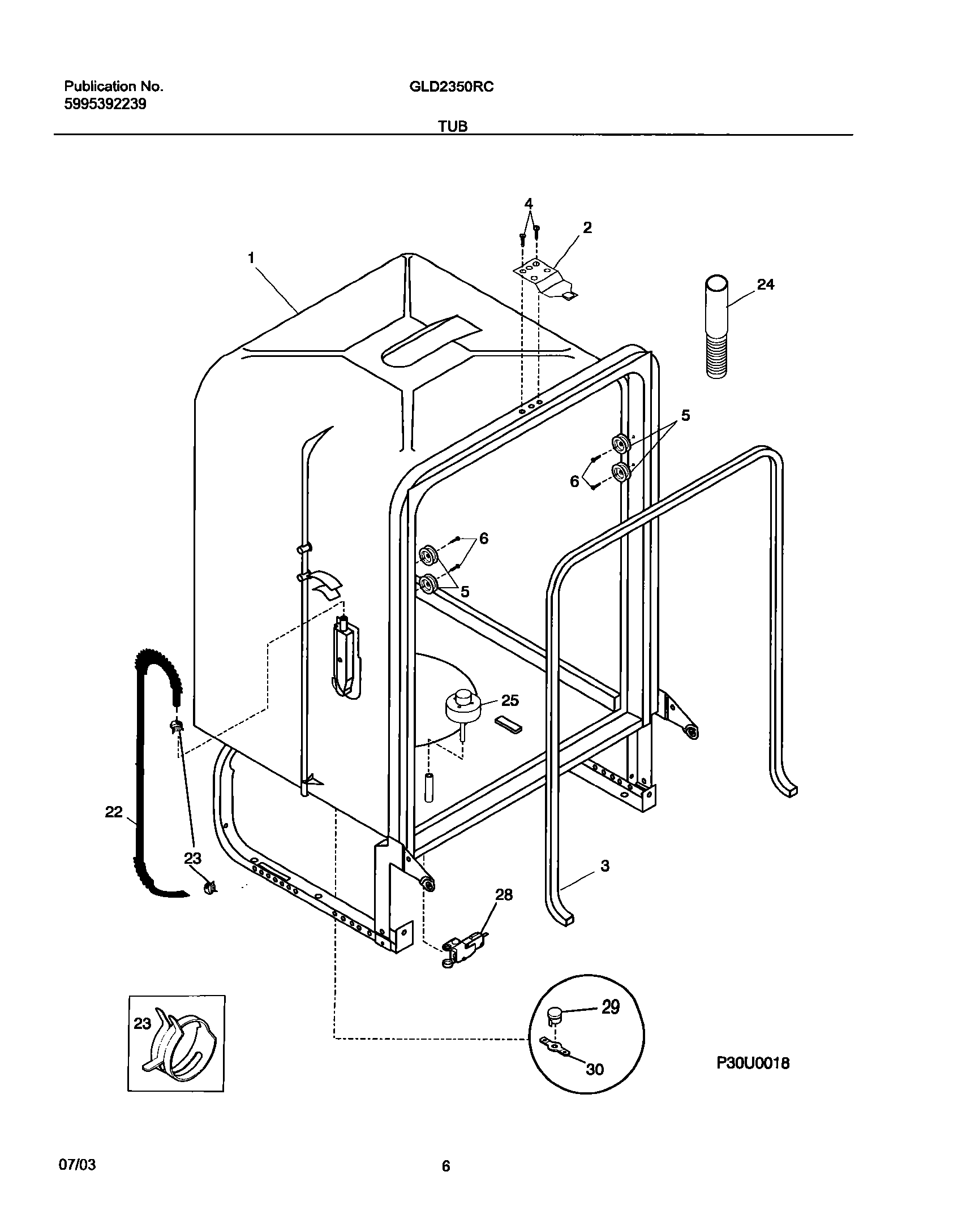 Publication No.
5995392239

GLD2350RC

TUB

4
2
1
24
5
6
6
5
25
22
23
3
28
23
29
30
P30U0018

07/03

6