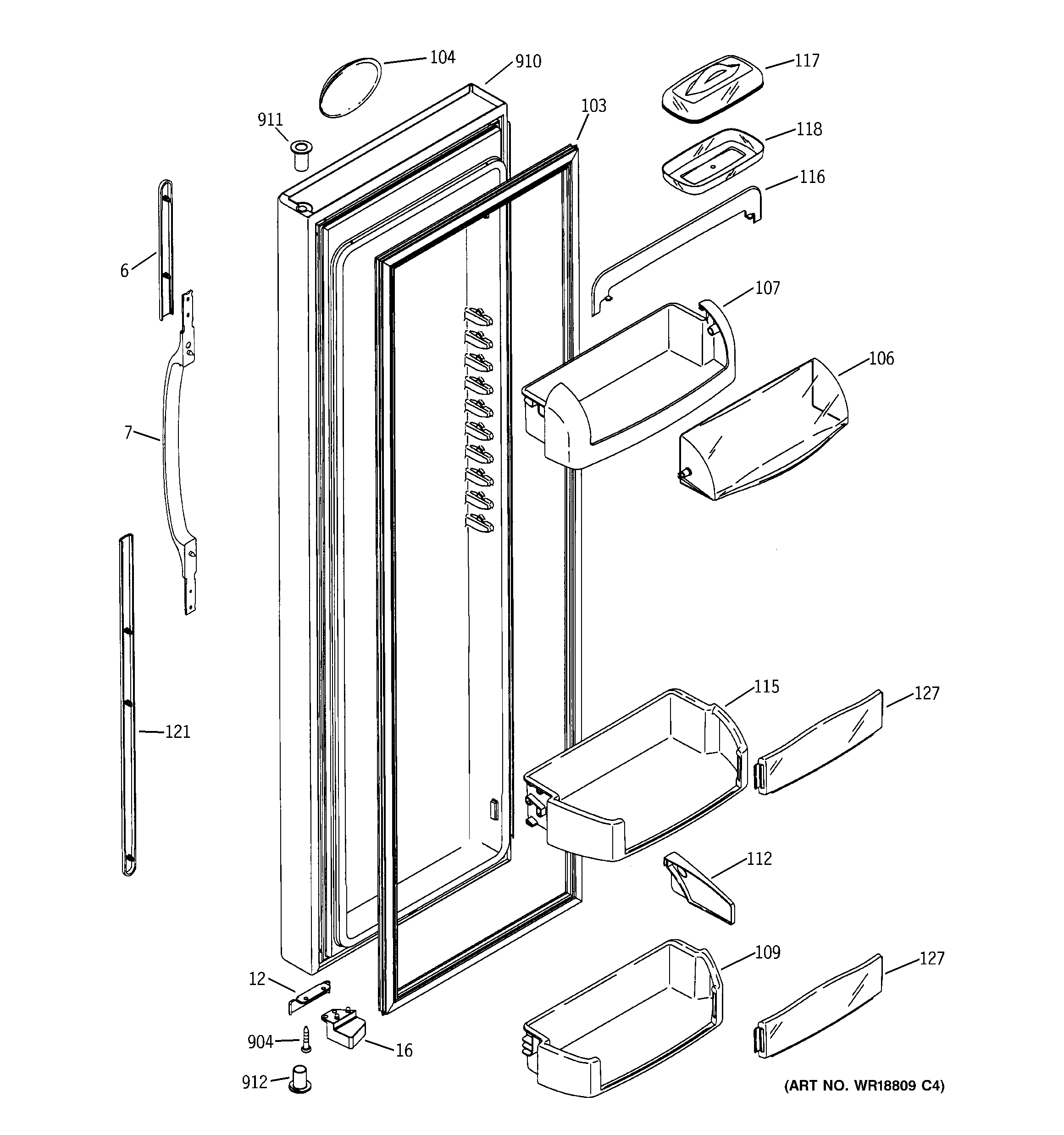 104
910
117
911
103
118
116
6
107
106
7
115
127
121
112
109
127
12
904
16
912
(ART NO. WR18809 C4)