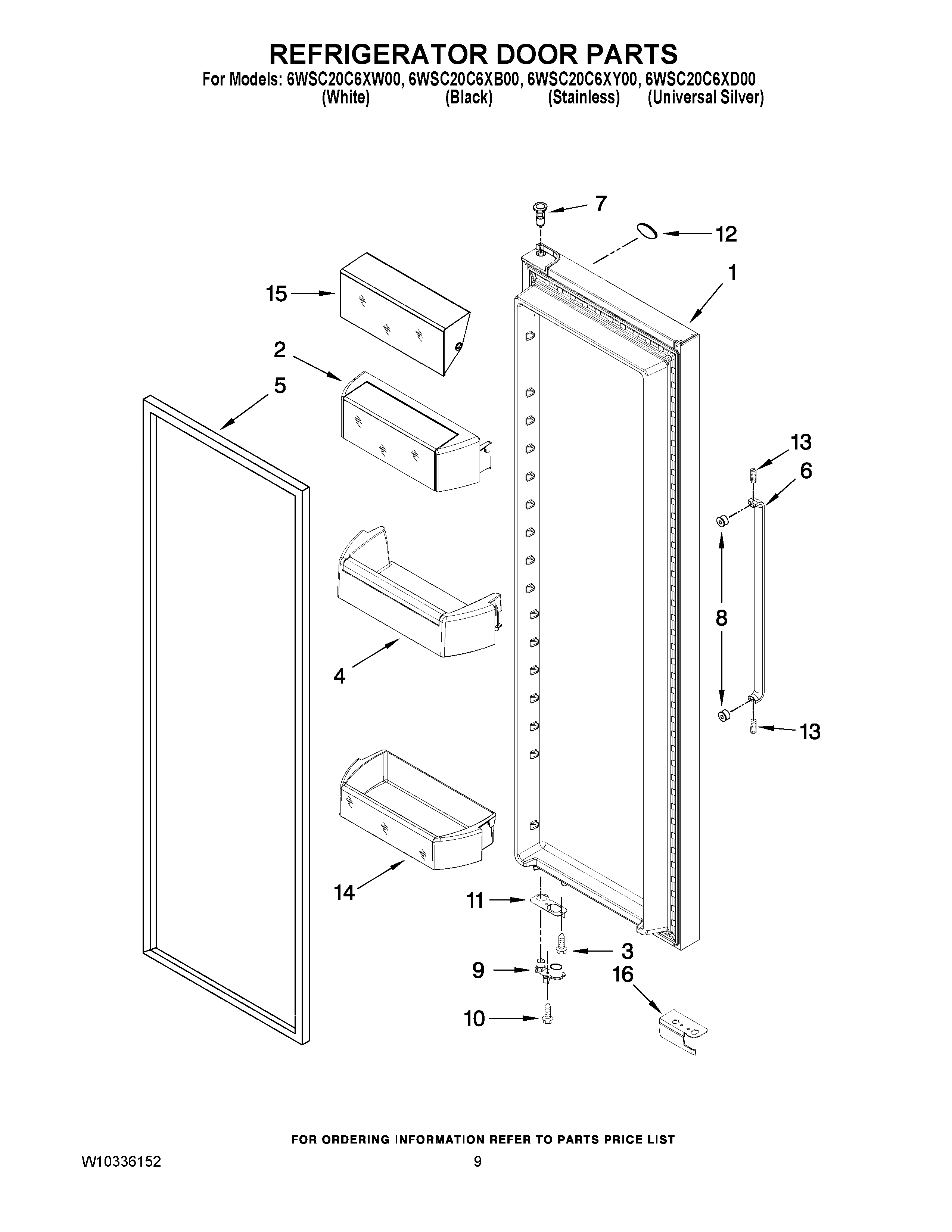 REFRIGERATOR DOOR PARTS
For Models: 6WSC20C6XW00, 6WSC20C6XB00, 6WSC20C6XY00, 6WSC20C6XD00
(White) (Black) (Stainless) (Universal Silver)

7
12
1
15
2
5
13
6
8
4
13
14
11
3
9
16
10

FOR ORDERING INFORMATION REFER TO PARTS PRICE LIST

W10336152
9