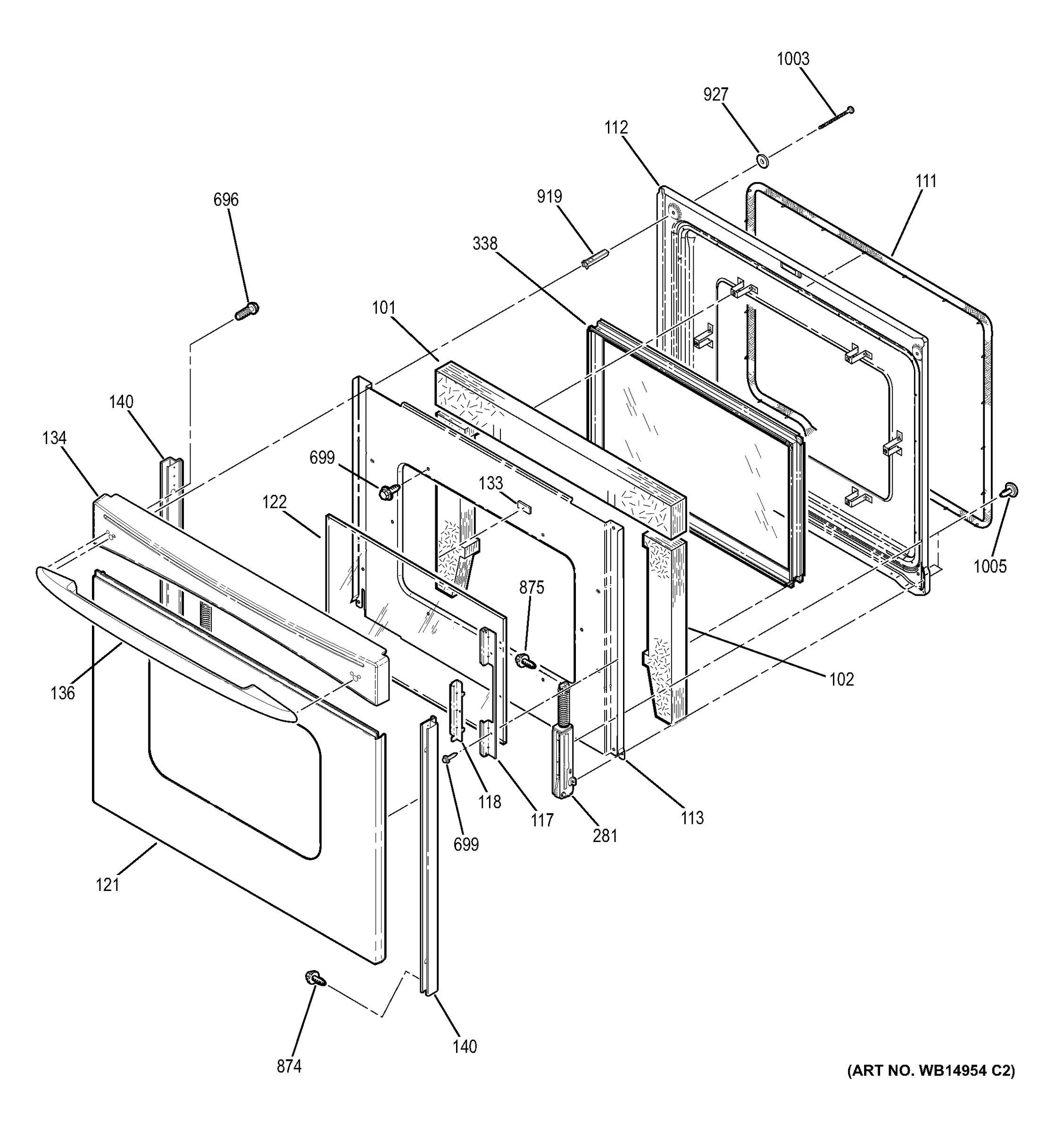 1003
927
112
111
696
919
338
101
140
134
699
133
122
875
1005
136
102
118
117
113
281
699
121
140
874
(ART NO. WB14954 C2)