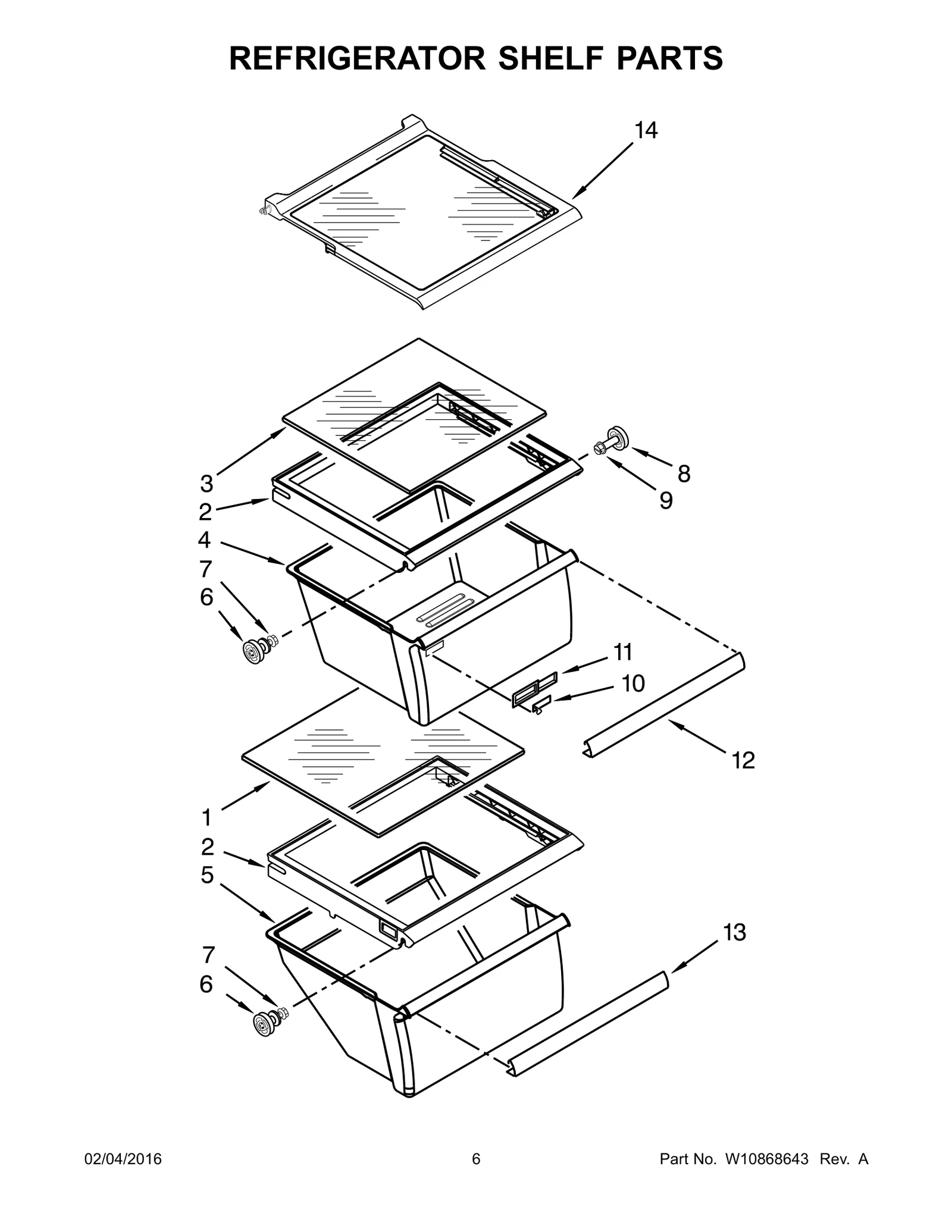 REFRIGERATOR SHELF PARTS

14

3
2
4
7
6

8
9

11
10

12

1
2
5

7
6

13

02/04/2016

6

Part No. W10868643 Rev. A