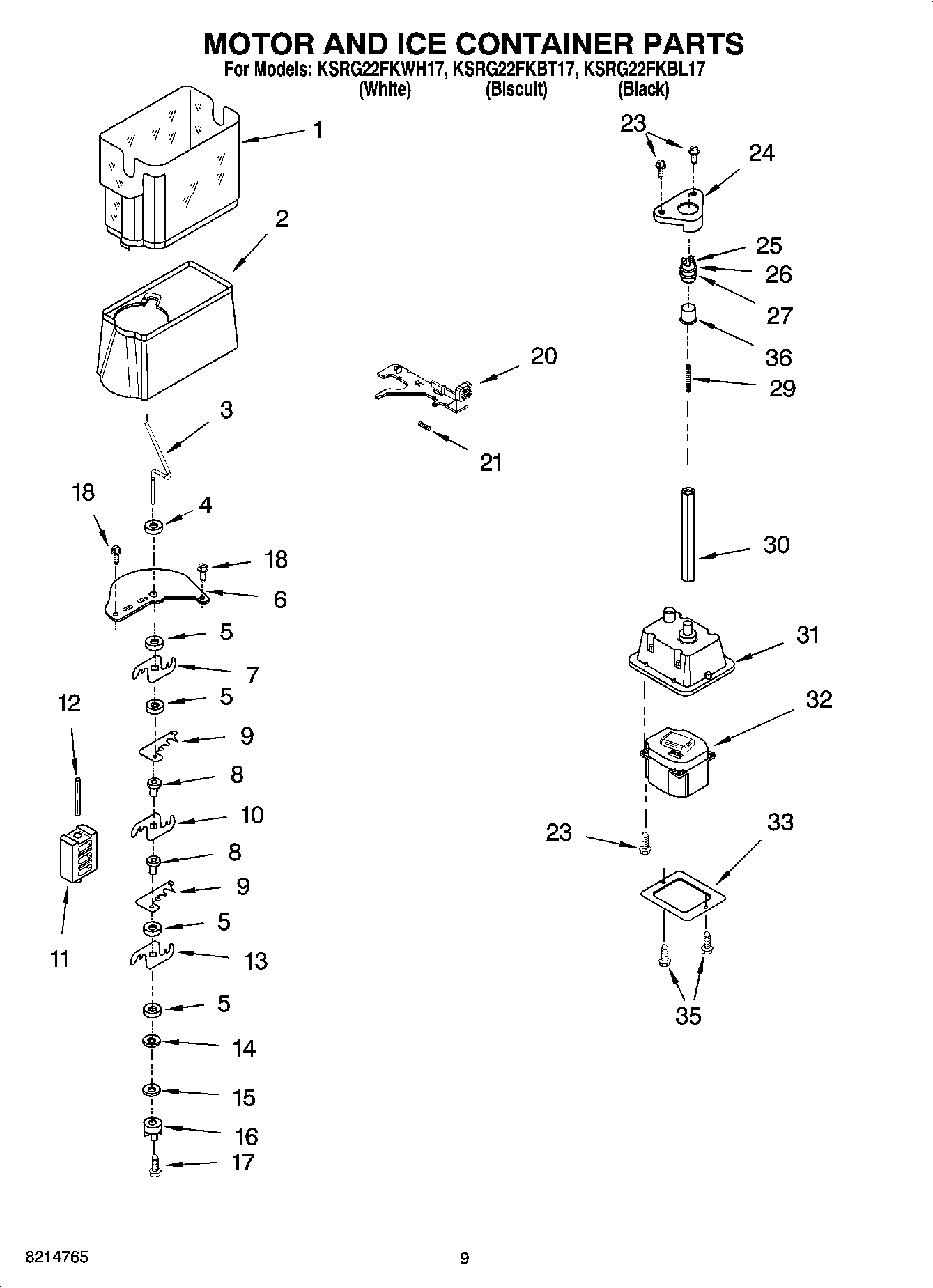 MOTOR AND ICE CONTAINER PARTS
For Models: KSRG22FKWH17, KSRG22FKBT17, KSRG22FKBL17
(White) (Biscuit) (Black)

1
2
3
18
4
18
6
5
7
5
9
8
10
8
9
5
13
5
14
15
16
17
12
11
20
21
23
24
25
26
27
36
29
30
31
32
23
33
35

8214765
9