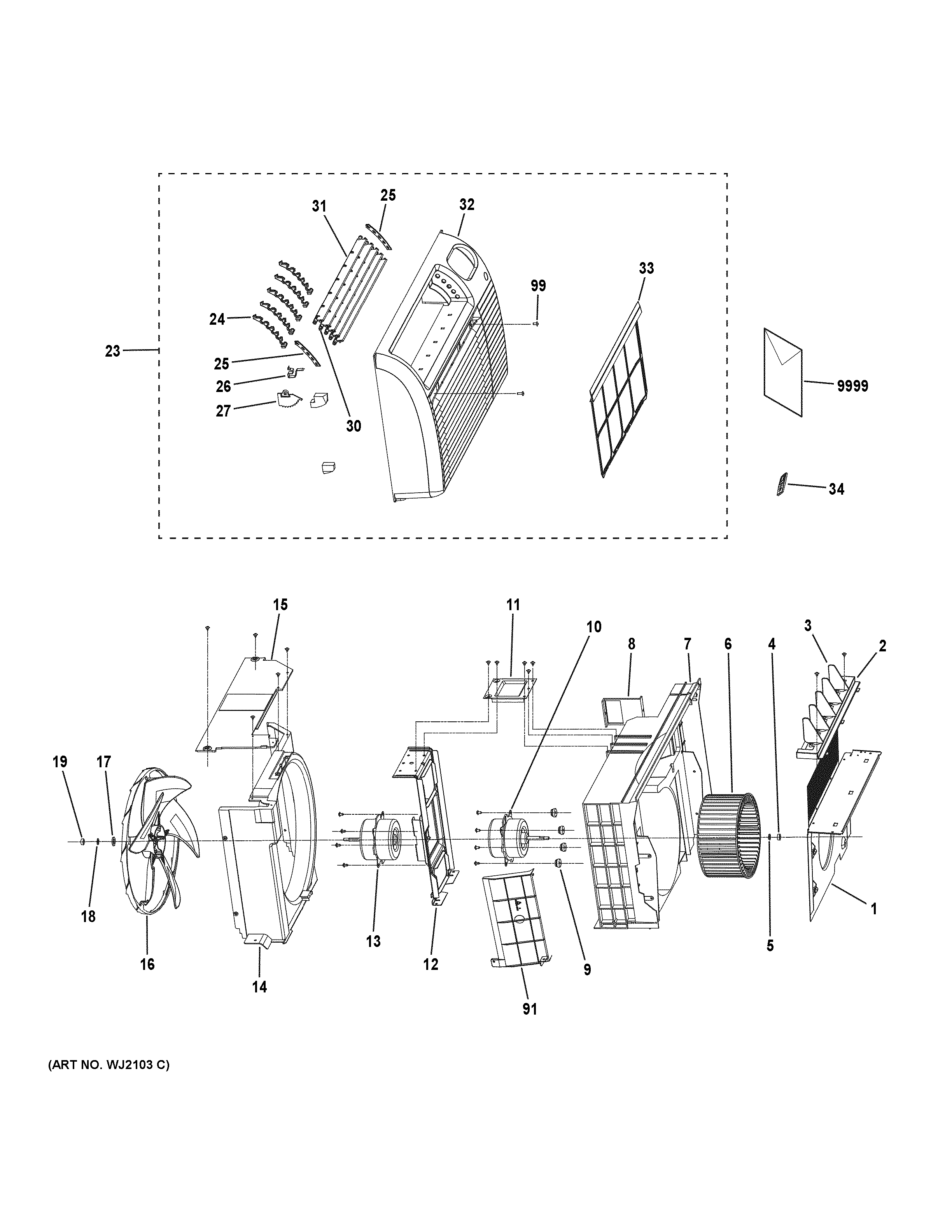 31
25
32
99
33
24
23
25
26
27
30
9999
34
15
11
10
8
7
6
4
3
2
19
17
18
16
14
13
12
91
9
5
1
(ART NO. WJ2103 C)