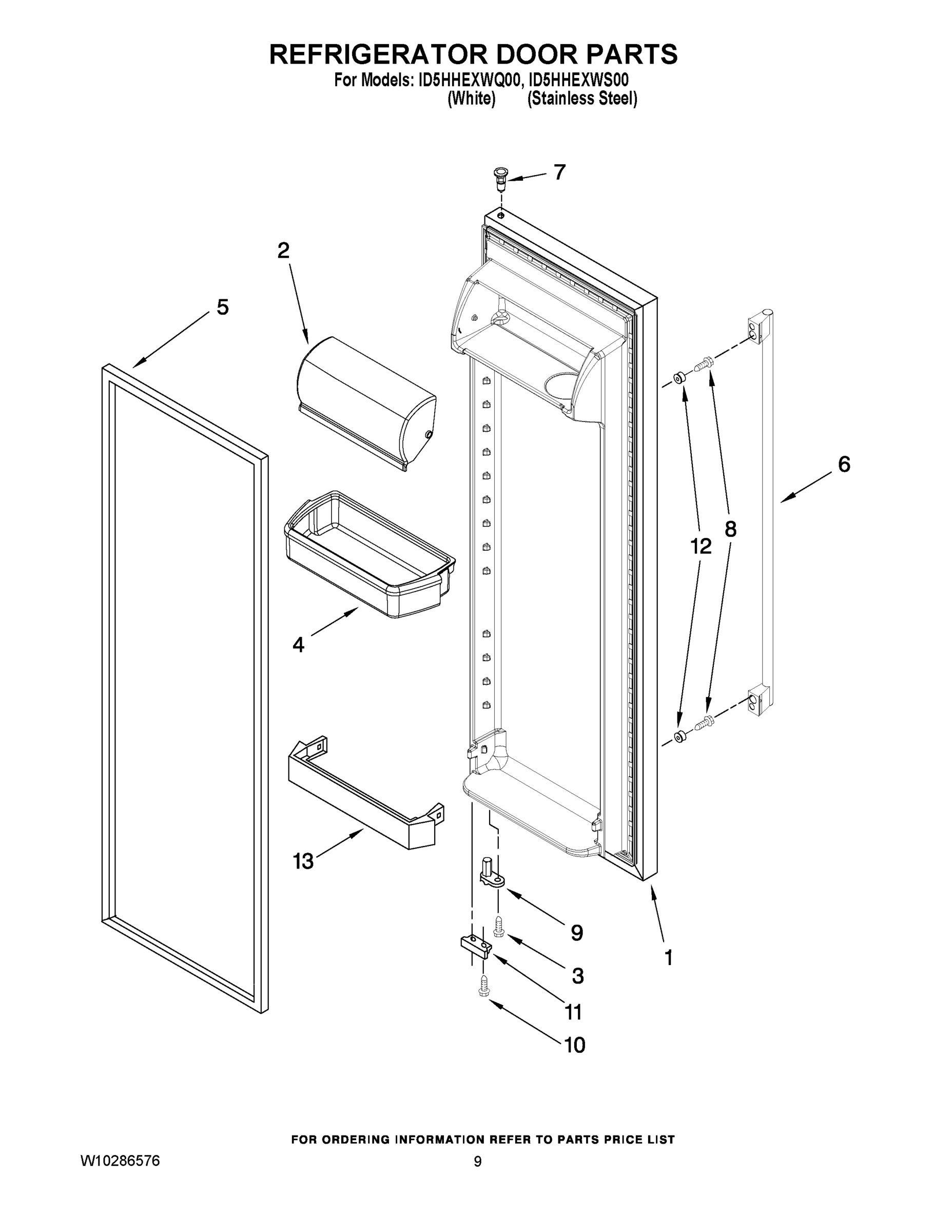 REFRIGERATOR DOOR PARTS
For Models: ID5HHEXWQ00, ID5HHEXWS00
(White) (Stainless Steel)

7
2
5
6
12
8
4
13
9
3
1
11
10

FOR ORDERING INFORMATION REFER TO PARTS PRICE LIST
W10286576
9