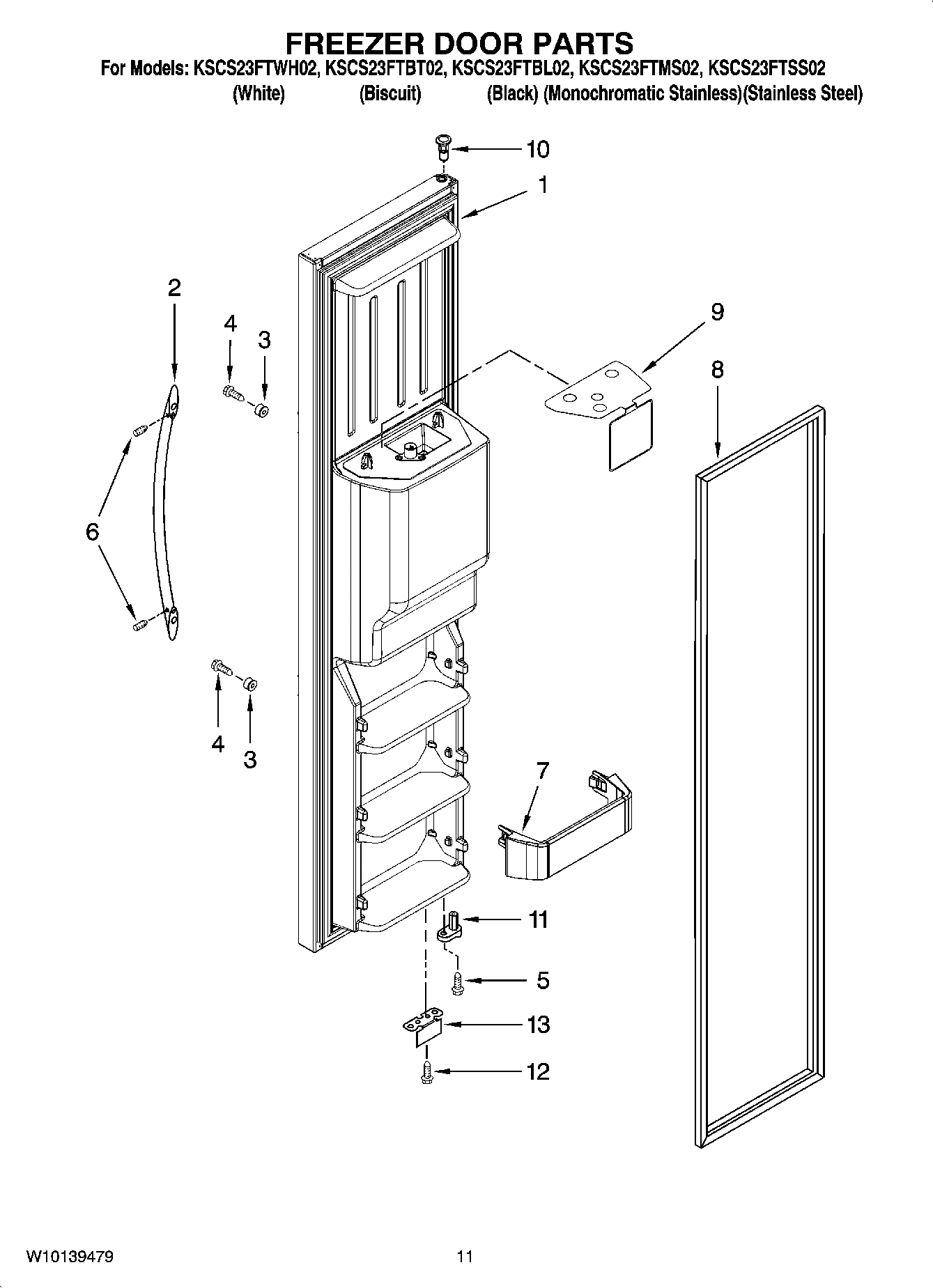 FREEZER DOOR PARTS

For Models: KSCS23FTWH02, KSCS23FTBT02, KSCS23FTBL02, KSCS23FTMS02, KSCS23FTSS02
(White) (Biscuit) (Black) (Monochromatic Stainless)(Stainless Steel)

10
1
2
4
3
9
8
6
4
3
7
11
5
13
12

W10139479
11