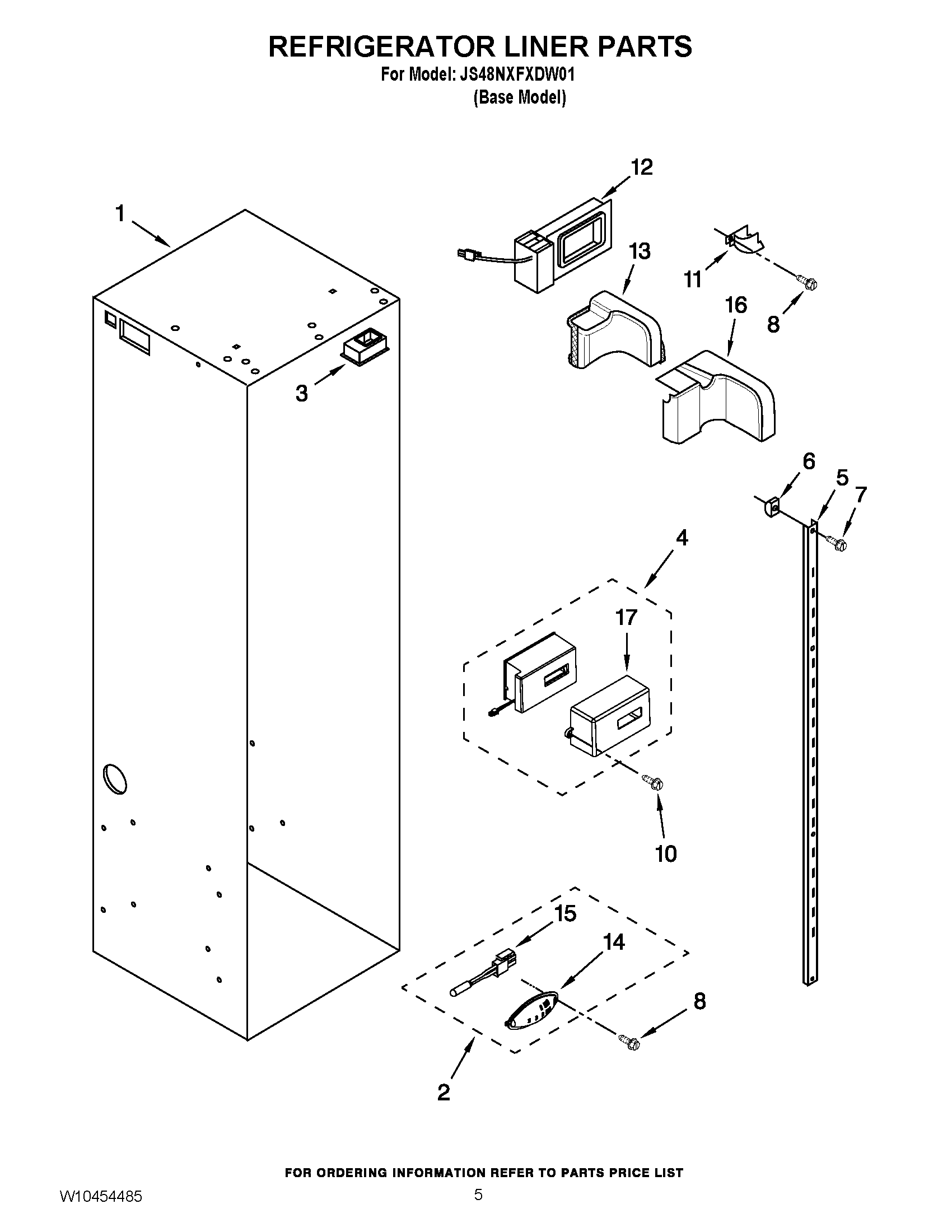 REFRIGERATOR LINER PARTS

For Model: JS48NXFXDW01
(Base Model)

12

1

13

11

8

16

3

6

5

7

4

17

10

15

14

8

2

FOR ORDERING INFORMATION REFER TO PARTS PRICE LIST

W10454485

5