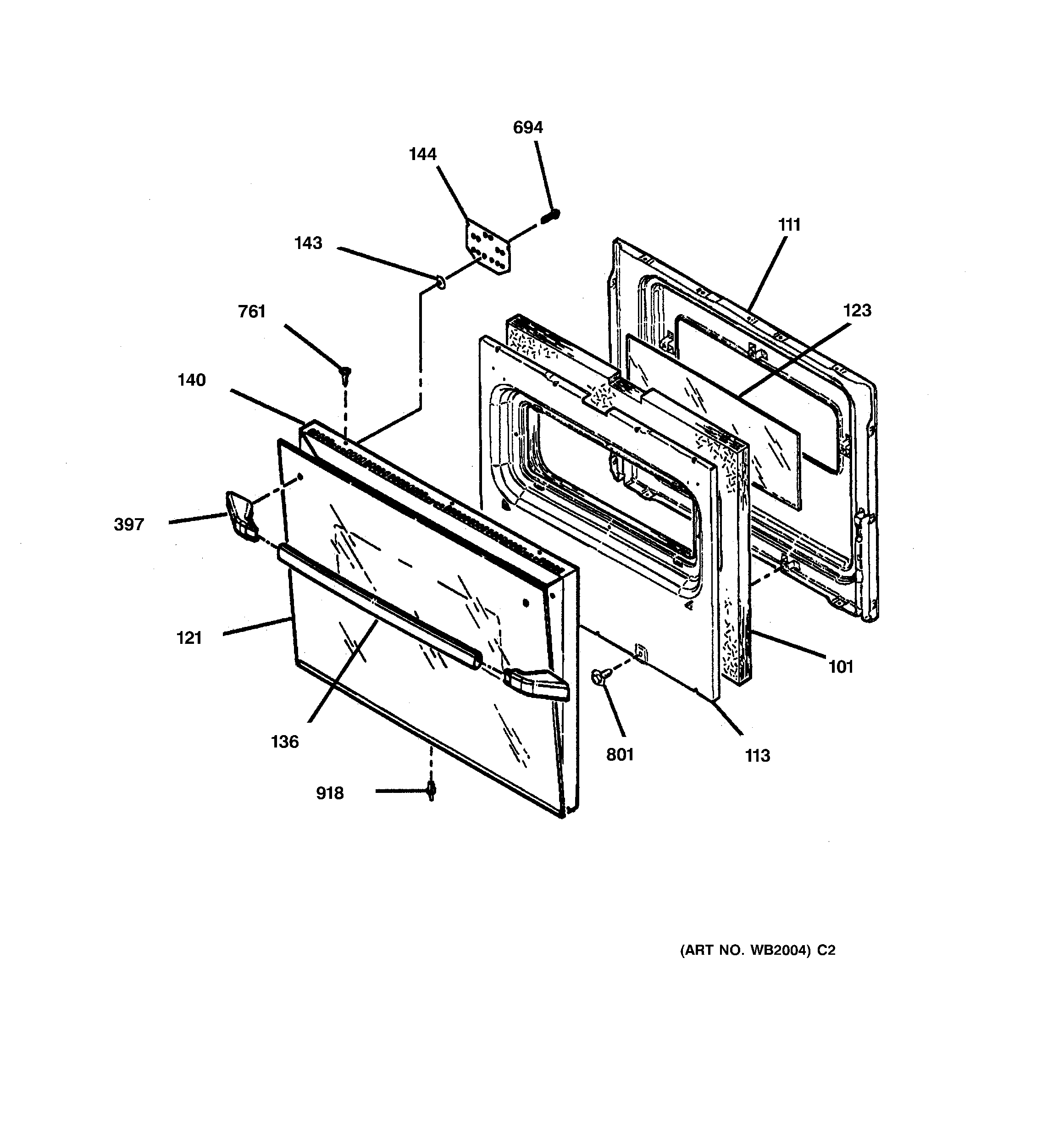 694
144
143
111
761
123
140
397
121
101
136
801
113
918
(ART NO. WB2004) C2