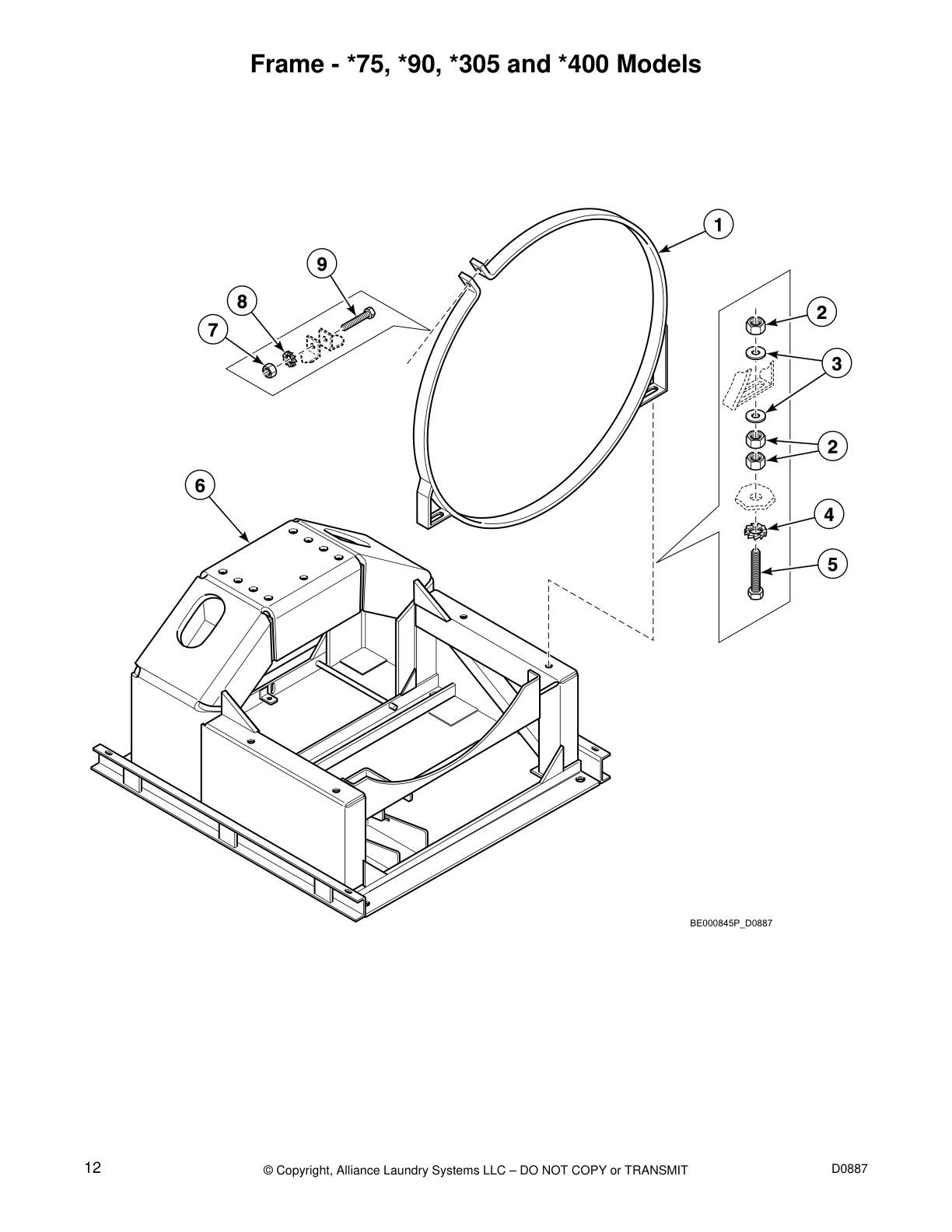 Frame - *75, *90, *305 and *400 Models

1

9

8

7

2

3

2

6

4

5

BE000845P_D0887

12

© Copyright, Alliance Laundry Systems LLC – DO NOT COPY or TRANSMIT

D0887