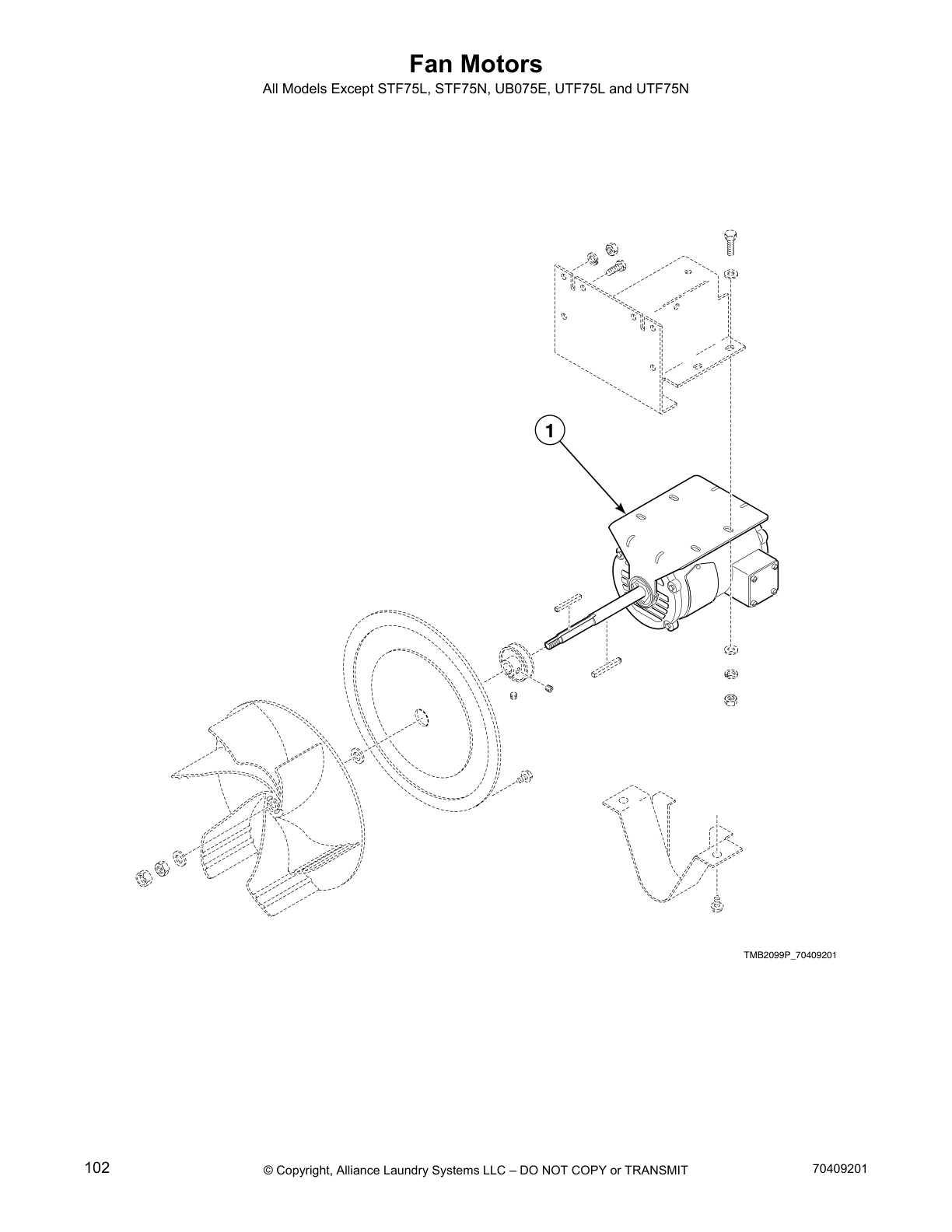 Fan Motors

All Models Except STF75L, STF75N, UB075E, UTF75L and UTF75N

1

TMB2099P_70409201

102

© Copyright, Alliance Laundry Systems LLC – DO NOT COPY or TRANSMIT

70409201