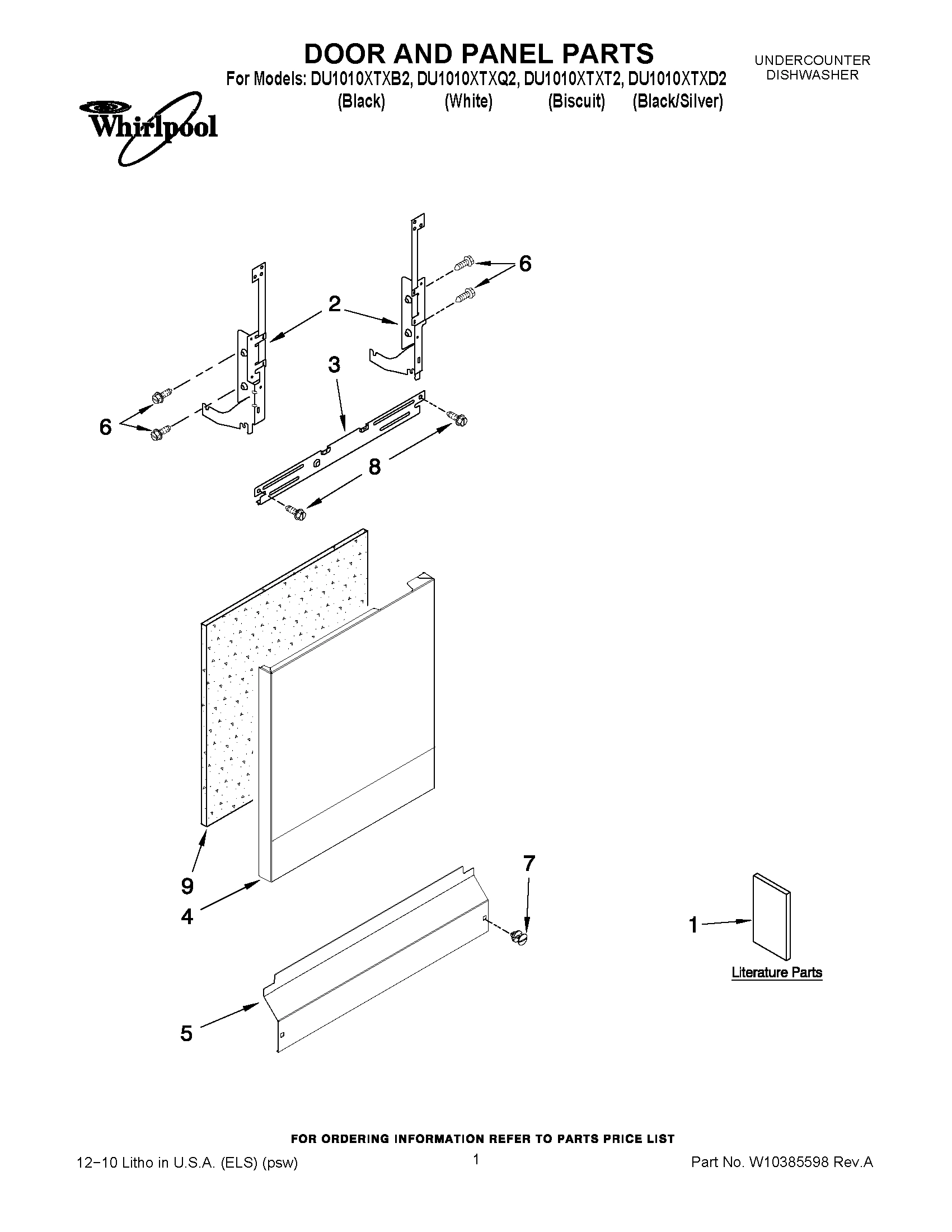 DOOR AND PANEL PARTS

For Models: DU1010XTXB2, DU1010XTXQ2, DU1010XTXT2, DU1010XTXD2
(Black) (White) (Biscuit) (Black/Silver)

UNDERCOUNTER DISHWASHER

Whirlpool

6

2

3

6

8

9

4

7

5

1

Literature Parts

FOR ORDERING INFORMATION REFER TO PARTS PRICE LIST

12−10 Litho in U.S.A. (ELS) (psw)

1

Part No. W10385598 Rev.A