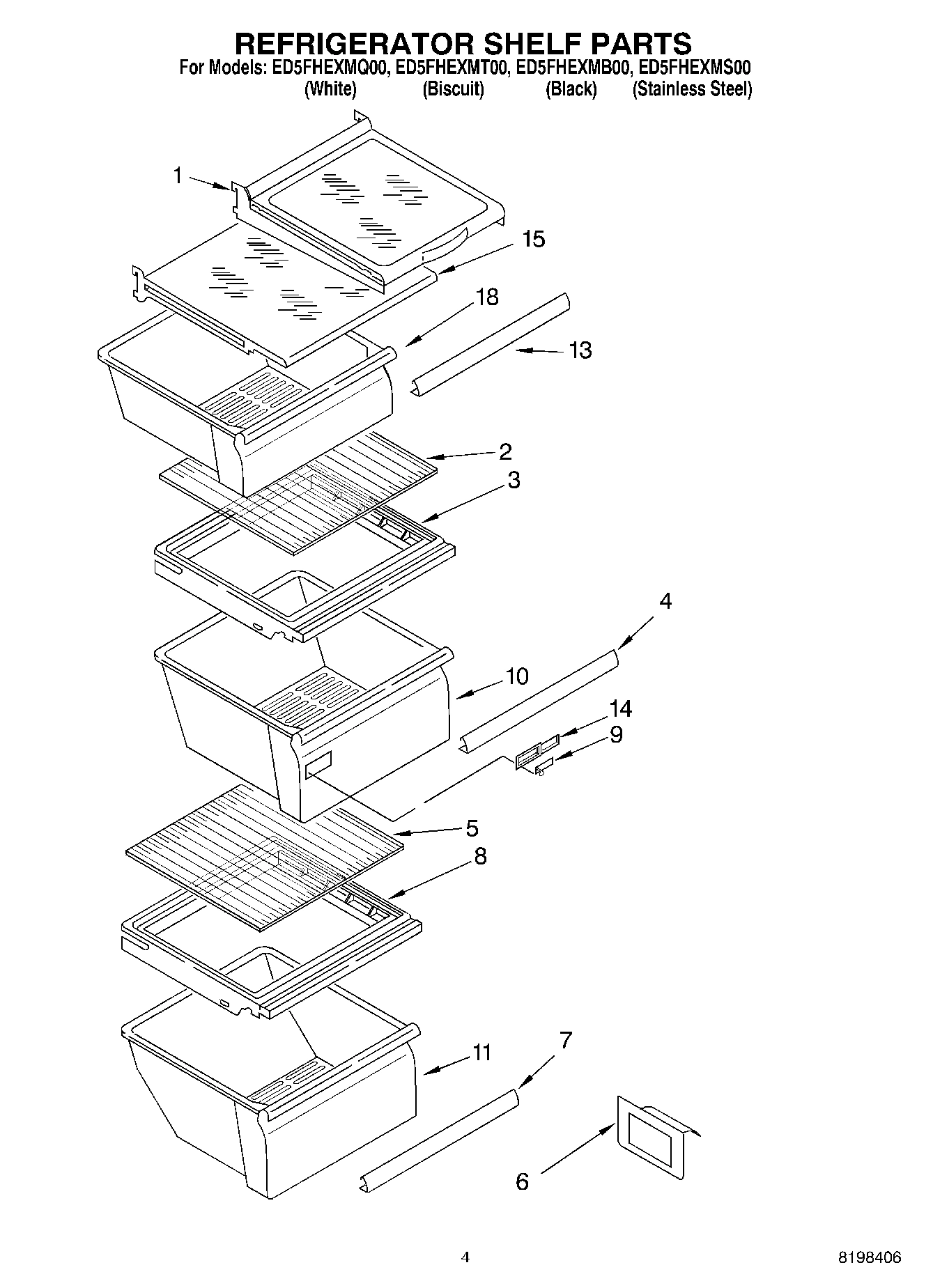 REFRIGERATOR SHELF PARTS
For Models: ED5FHEXMQ00, ED5FHEXMT00, ED5FHEXMB00, ED5FHEXMS00
(White) (Biscuit) (Black) (Stainless Steel)

1
15
18
13
2
3
4
10
14
9
5
8
11
7
6

4
8198406