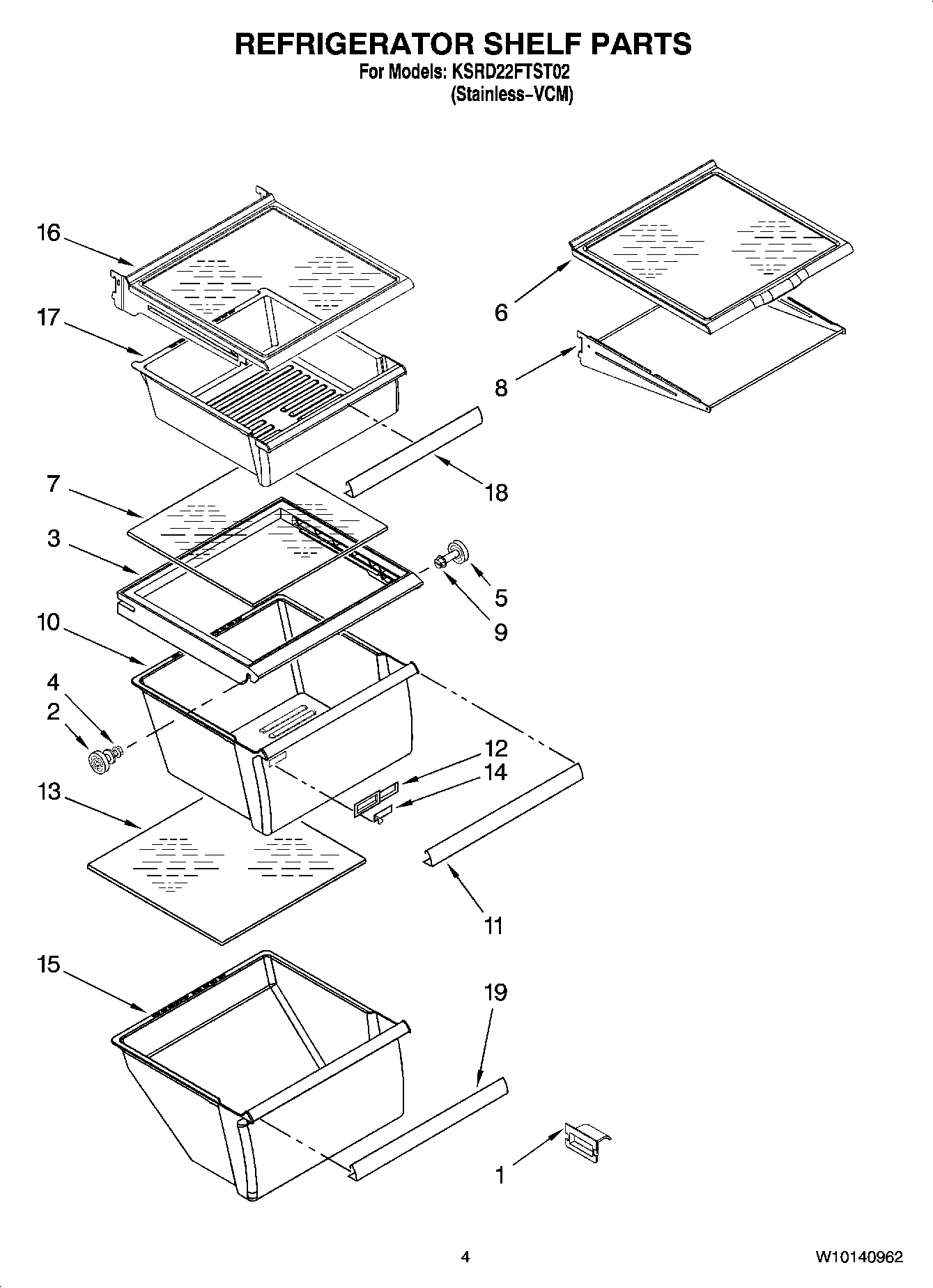 REFRIGERATOR SHELF PARTS
For Models: KSRD22FTST02
(Stainless-VCM)

16
17
6
8
18
7
3
5
9
10
4
2
12
14
13
11
15
19
1

4

W10140962