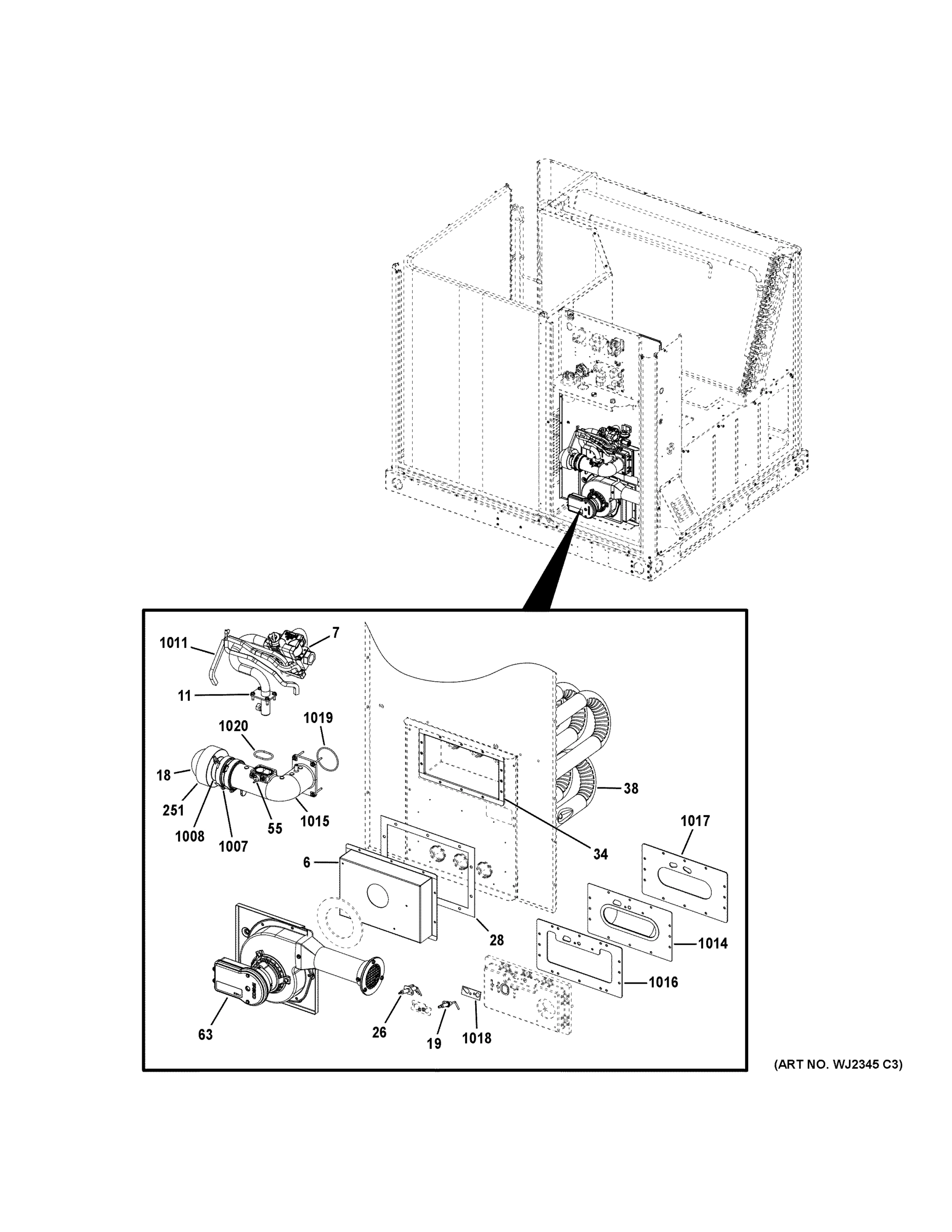 1011
7
11
1020
1019
18
251
1008
1007
55
1015
38
34
1017
6
28
1014
1016
63
26
19
1018
(ART NO. WJ2345 C3)