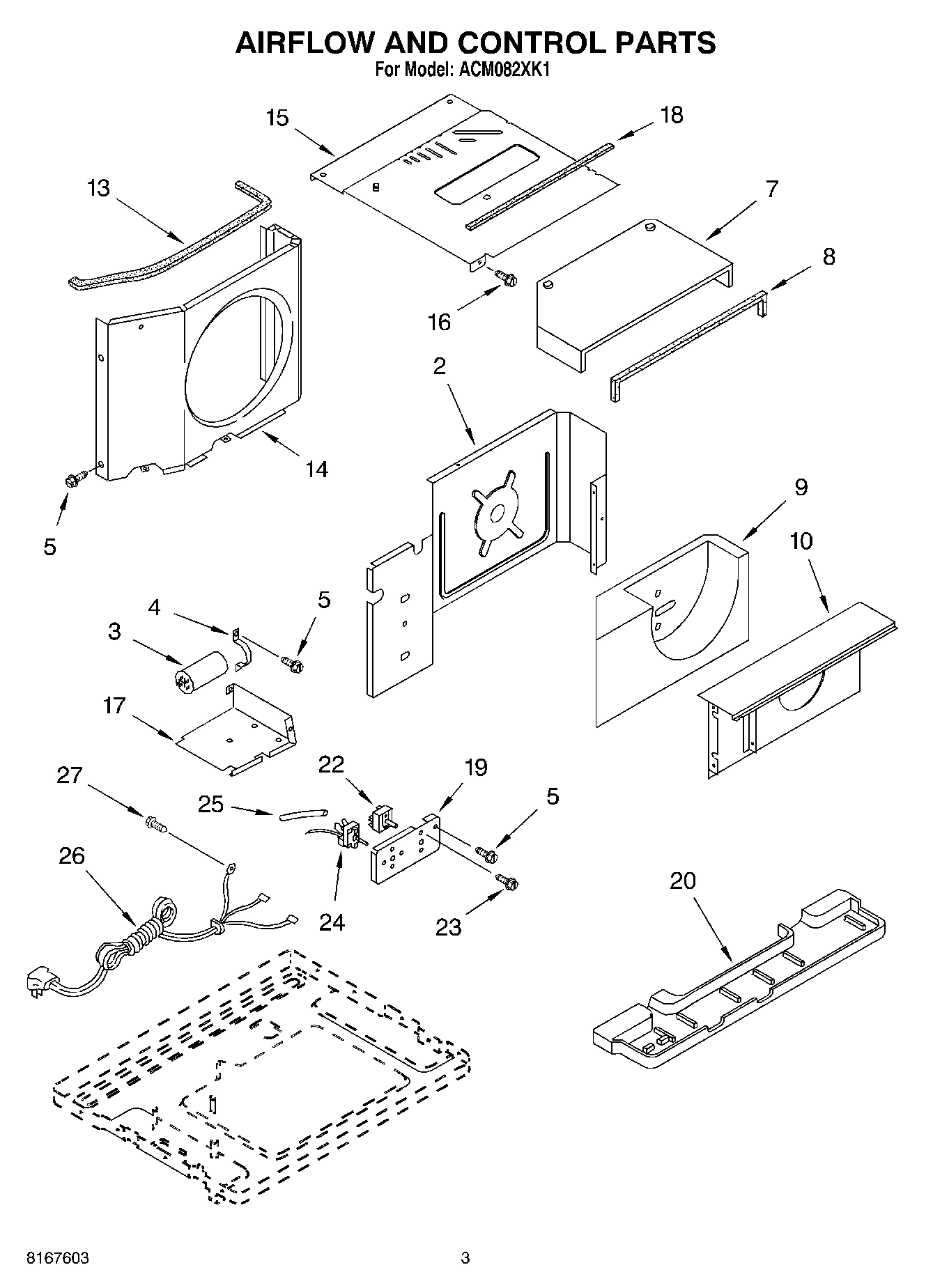 AIRFLOW AND CONTROL PARTS
For Model: ACM082XK1

15

18

13

7

8

16

2

14

5

9

10

4

5

3

17

27

22

19

25

5

26

24

23

20

8167603

3