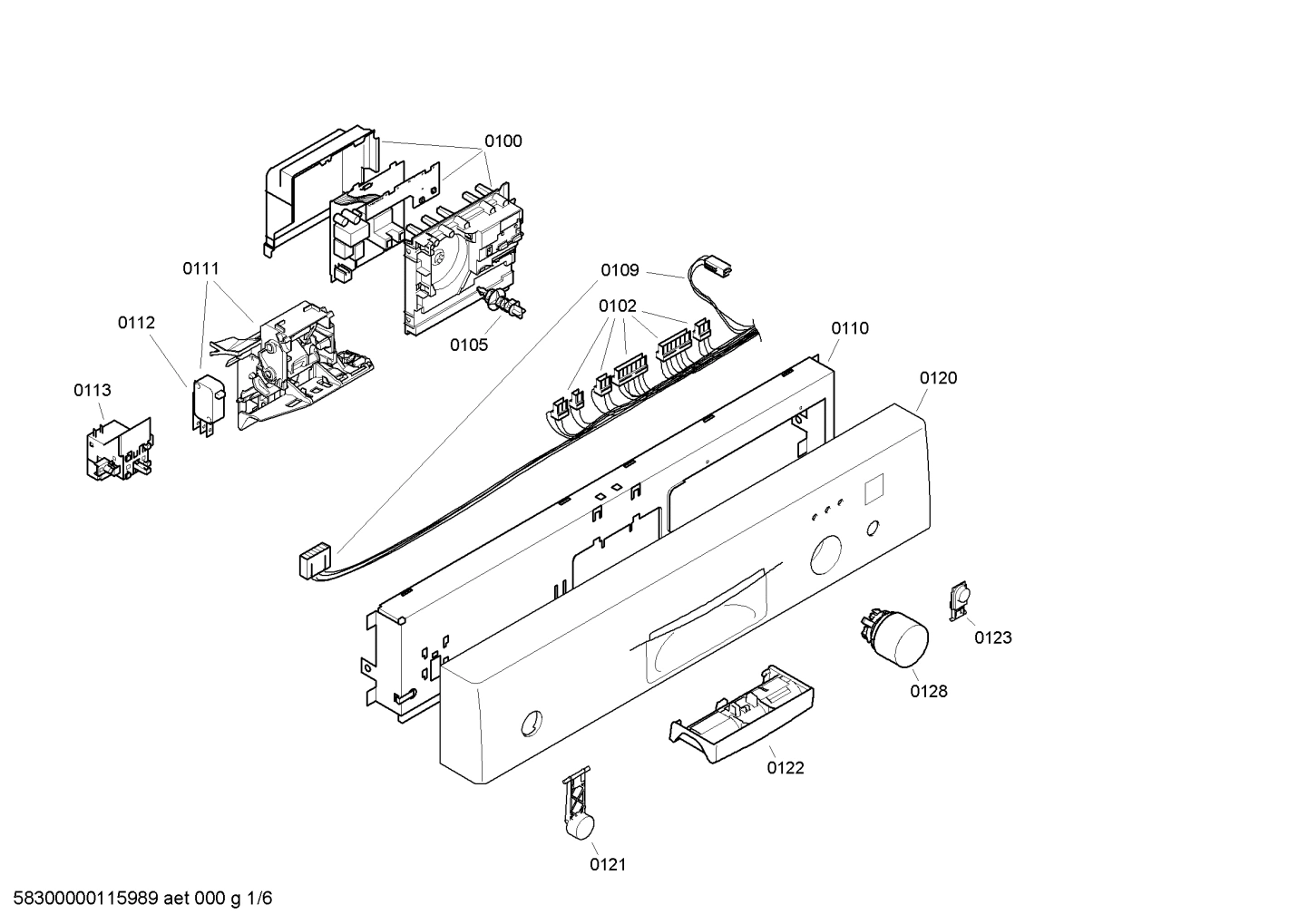 0100
0111
0109
0112
0102
0105
0110
0113
0120
0123
0128
0122
0121
58300000115989 aet 000 g 1/6