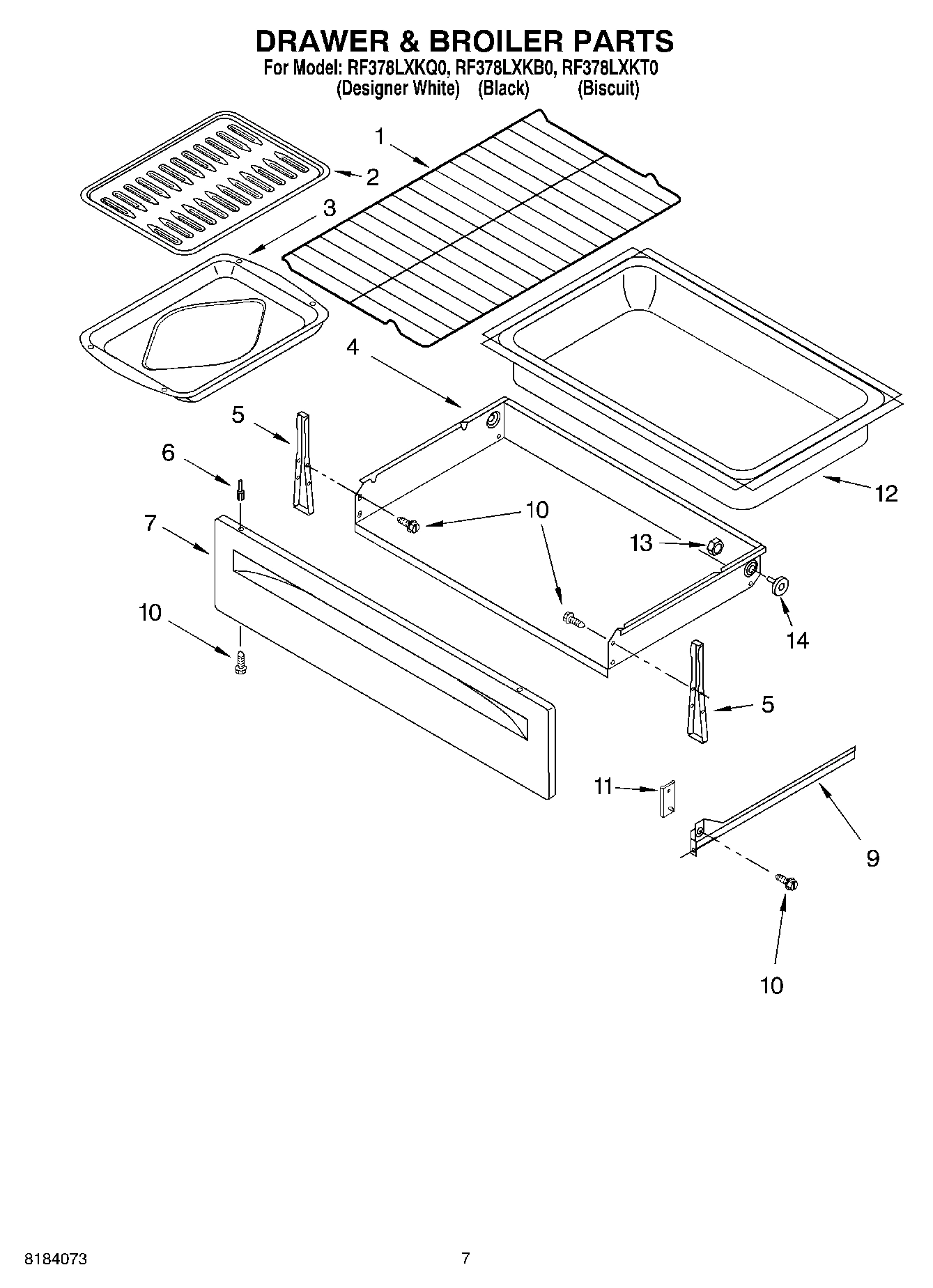 DRAWER & BROILER PARTS
For Model: RF378LXKQ0, RF378LXKB0, RF378LXKT0
(Designer White) (Black) (Biscuit)

1
2
3
4
5
6
7
10
10
10
12
13
14
5
11
9
10

8184073

7