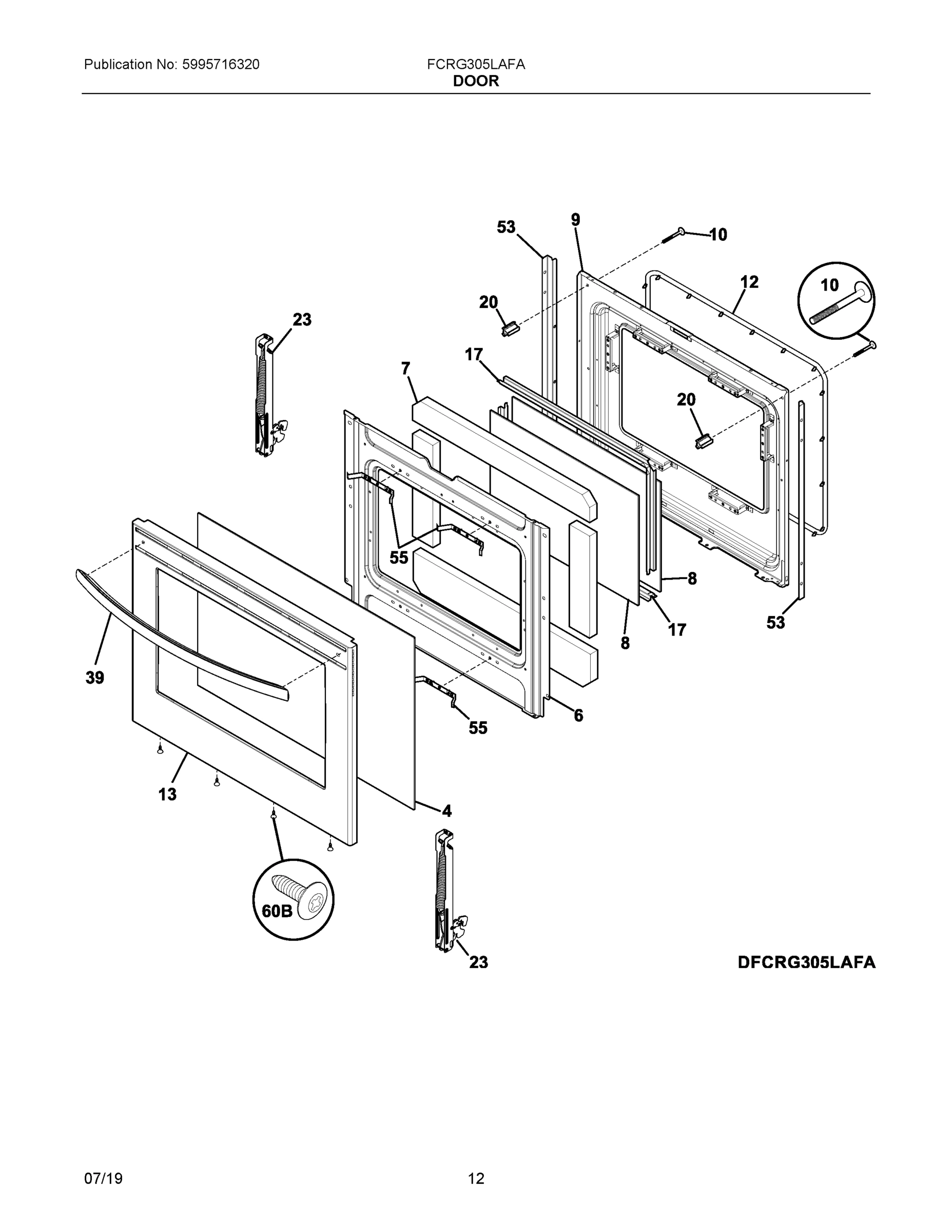 Publication No: 5995716320

FCRG305LAFA
DOOR

53
9
10
12
10
20
23
17
7
20
55
8
17
53
8
39
6
55
13
4
60B
23
DFCRG305LAFA

07/19

12