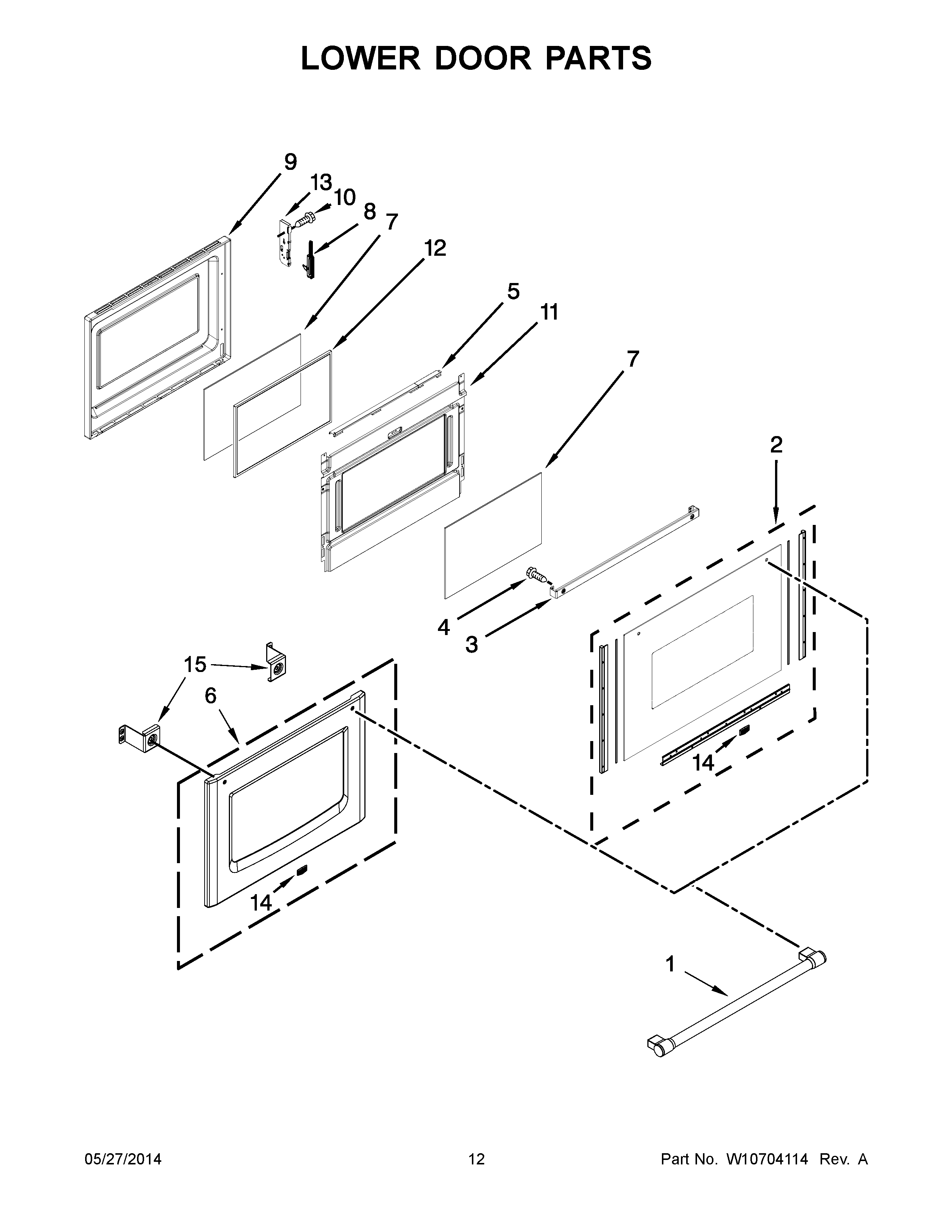 LOWER DOOR PARTS

9

13

10

8

7

12

5

11

7

2

4

3

15

6

14

14

1

05/27/2014

12

Part No. W10704114 Rev. A