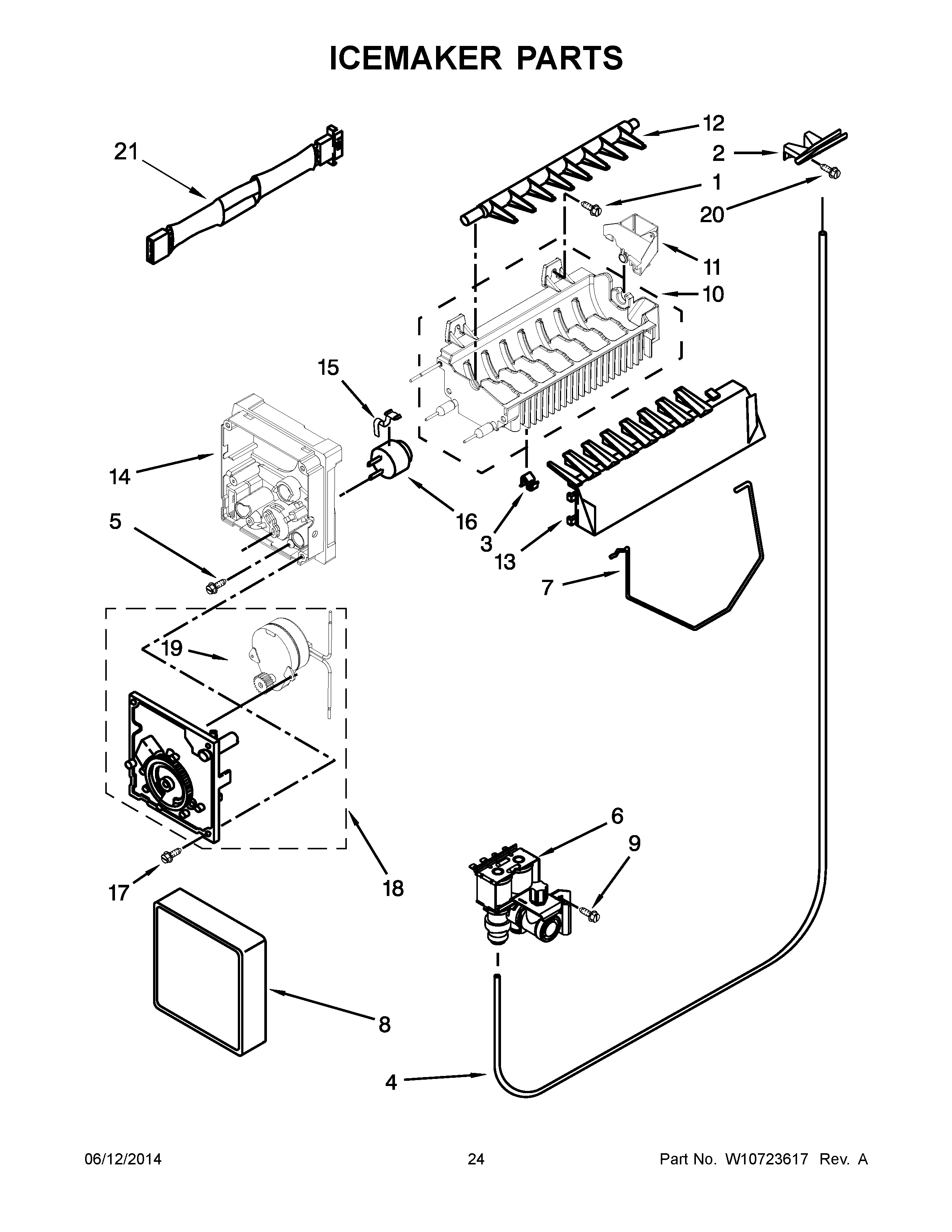 ICEMAKER PARTS

21

12

2

1

20

11

10

15

14

16

5

3

13

7

19

6

9

17

18

8

4

06/12/2014

24

Part No. W10723617 Rev. A