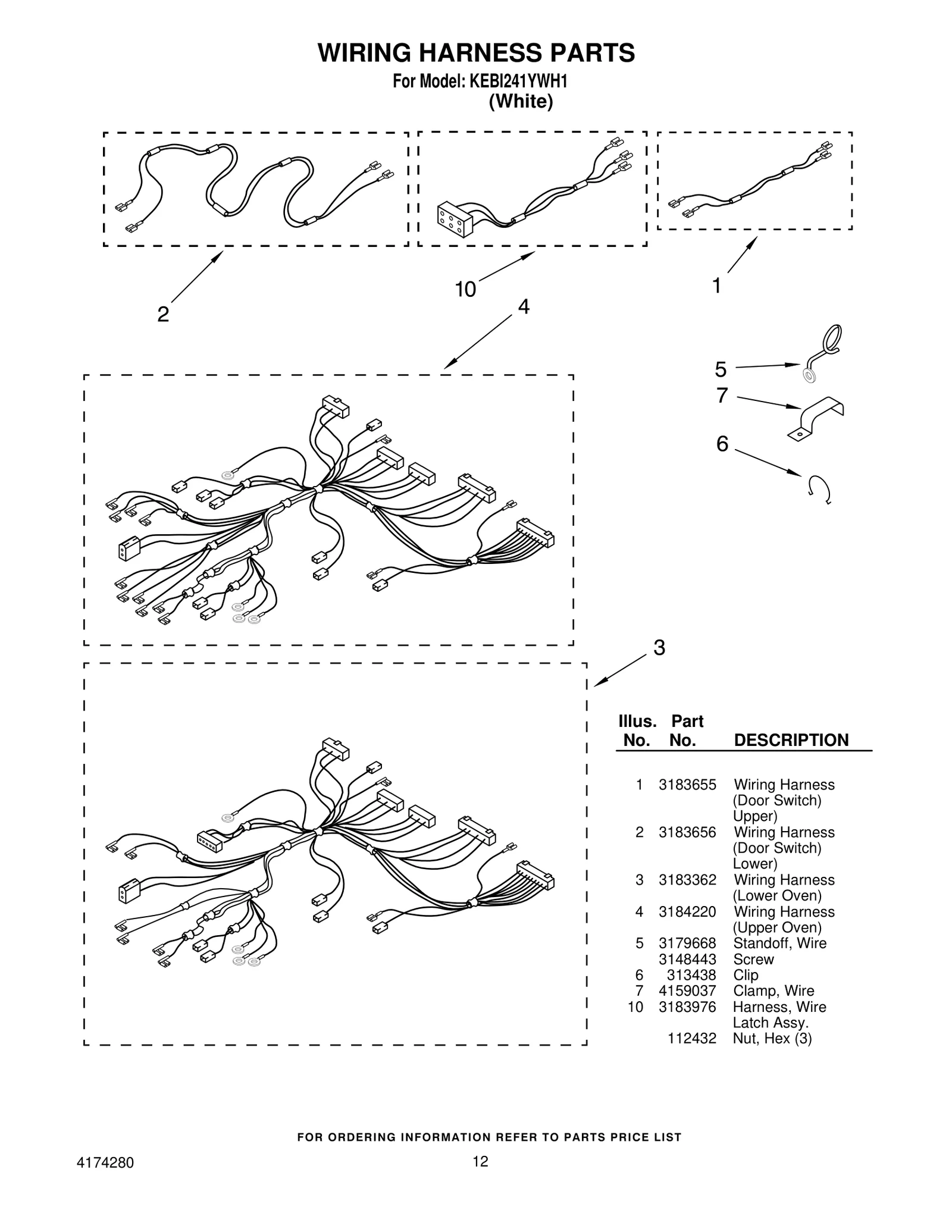 WIRING HARNESS PARTS

For Model: KEBI241YWH1
(White)

2

10

1

4

5

7

6

3

| Illus. No. | Part No. | DESCRIPTION |
|---|---|---|
| 1 | 3183655 | Wiring Harness (Door Switch) Upper) |
| 2 | 3183656 | Wiring Harness (Door Switch) Lower) |
| 3 | 3183362 | Wiring Harness (Lower Oven) |
| 4 | 3184220 | Wiring Harness (Upper Oven) |
| 5 | 3179668 | Standoff, Wire |
|  | 3148443 | Screw |
| 6 | 313438 | Clip |
| 7 | 4159037 | Clamp, Wire |
| 10 | 3183976 | Harness, Wire Latch Assy. |
|  | 112432 | Nut, Hex (3) |

FOR ORDERING INFORMATION REFER TO PARTS PRICE LIST

4174280

12