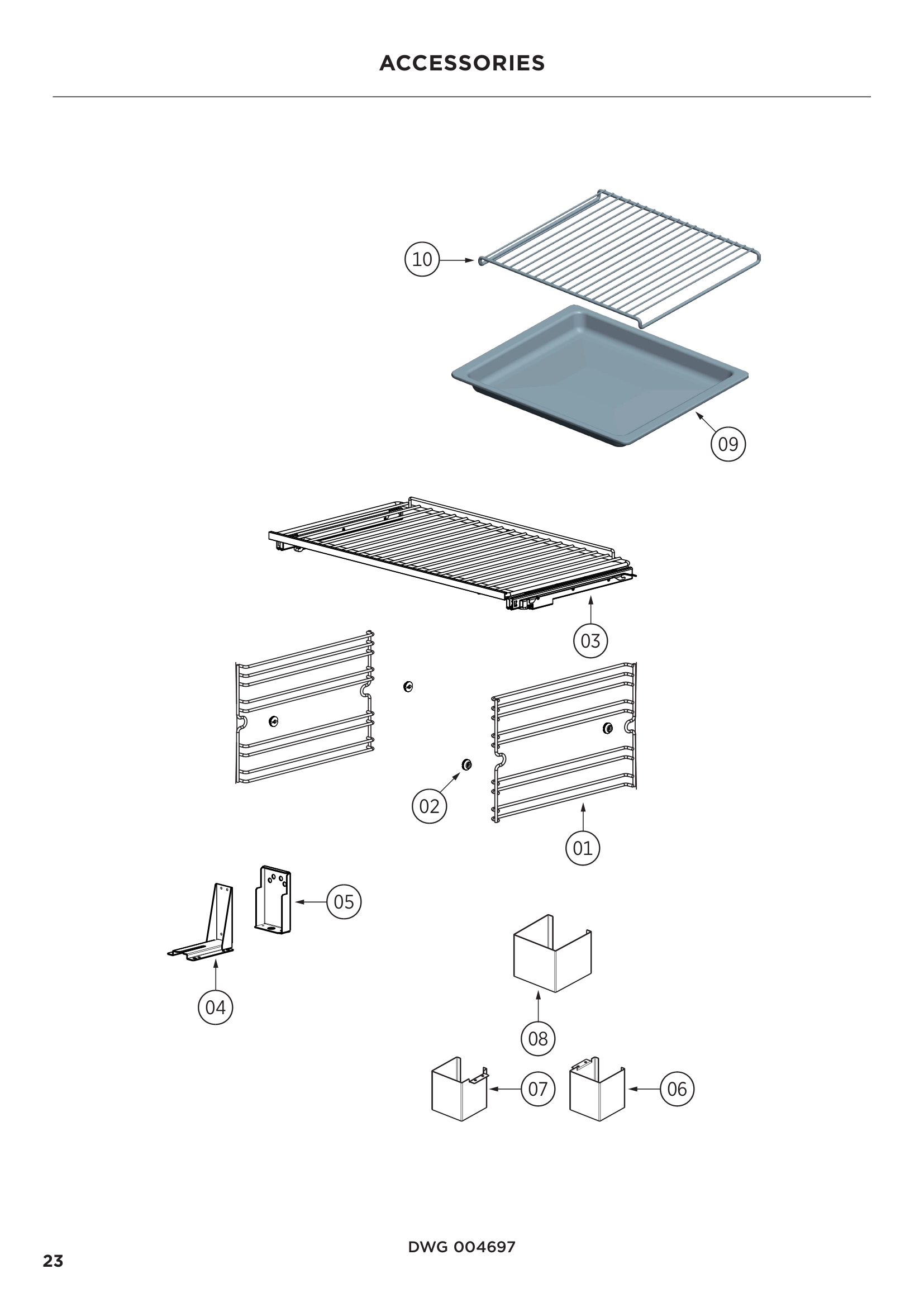 ACCESSORIES

10

09

03

02

01

05

04

08

07

06

DWG 004697

23