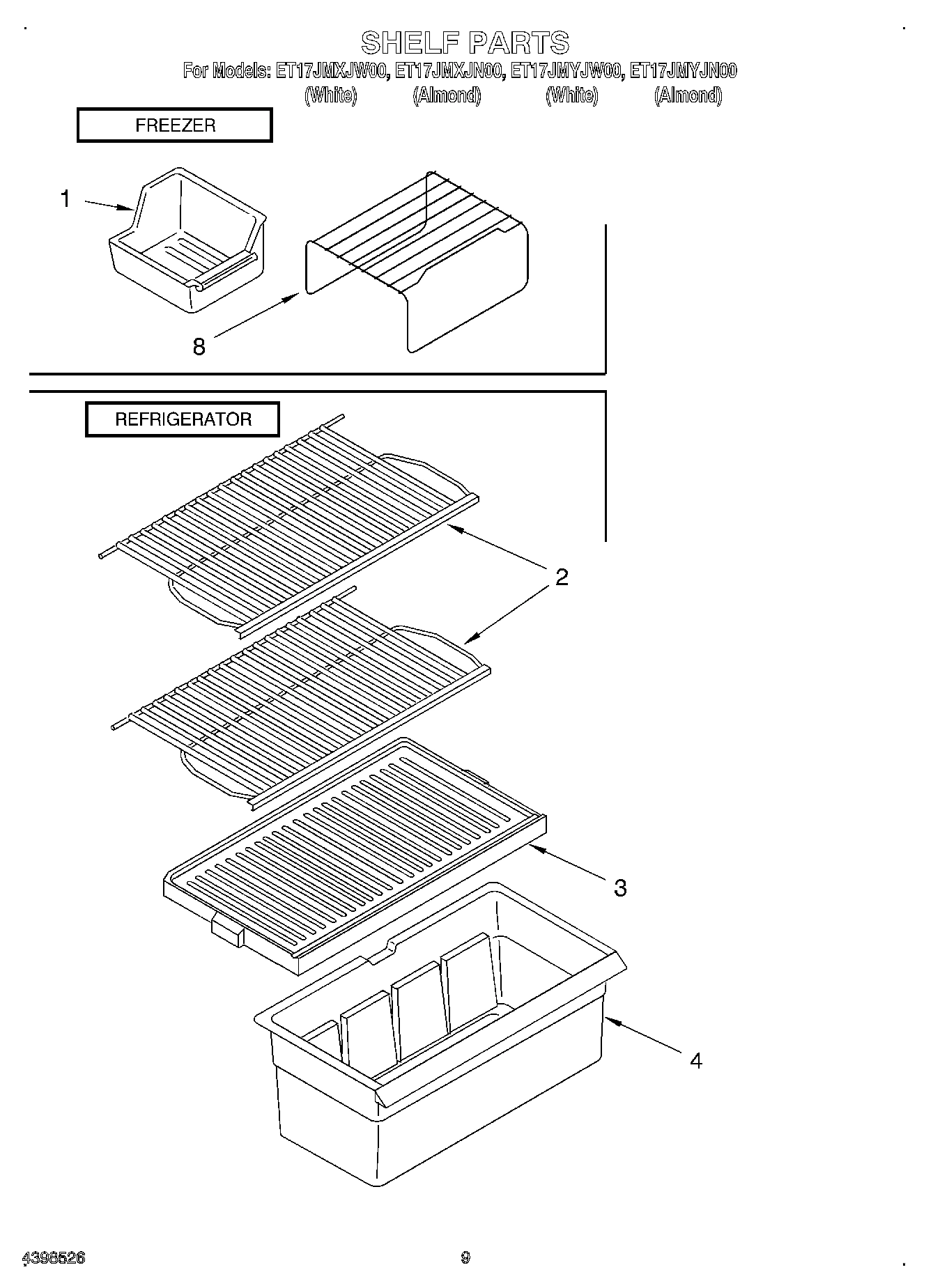 SHELF PARTS

For Models: ET17JMXJW00, ET17JMXJN00, ET17JMYJW00, ET17JMYJN00
(White) (Almond) (White) (Almond)

FREEZER

1

8

REFRIGERATOR

2

3

4

4398526

9