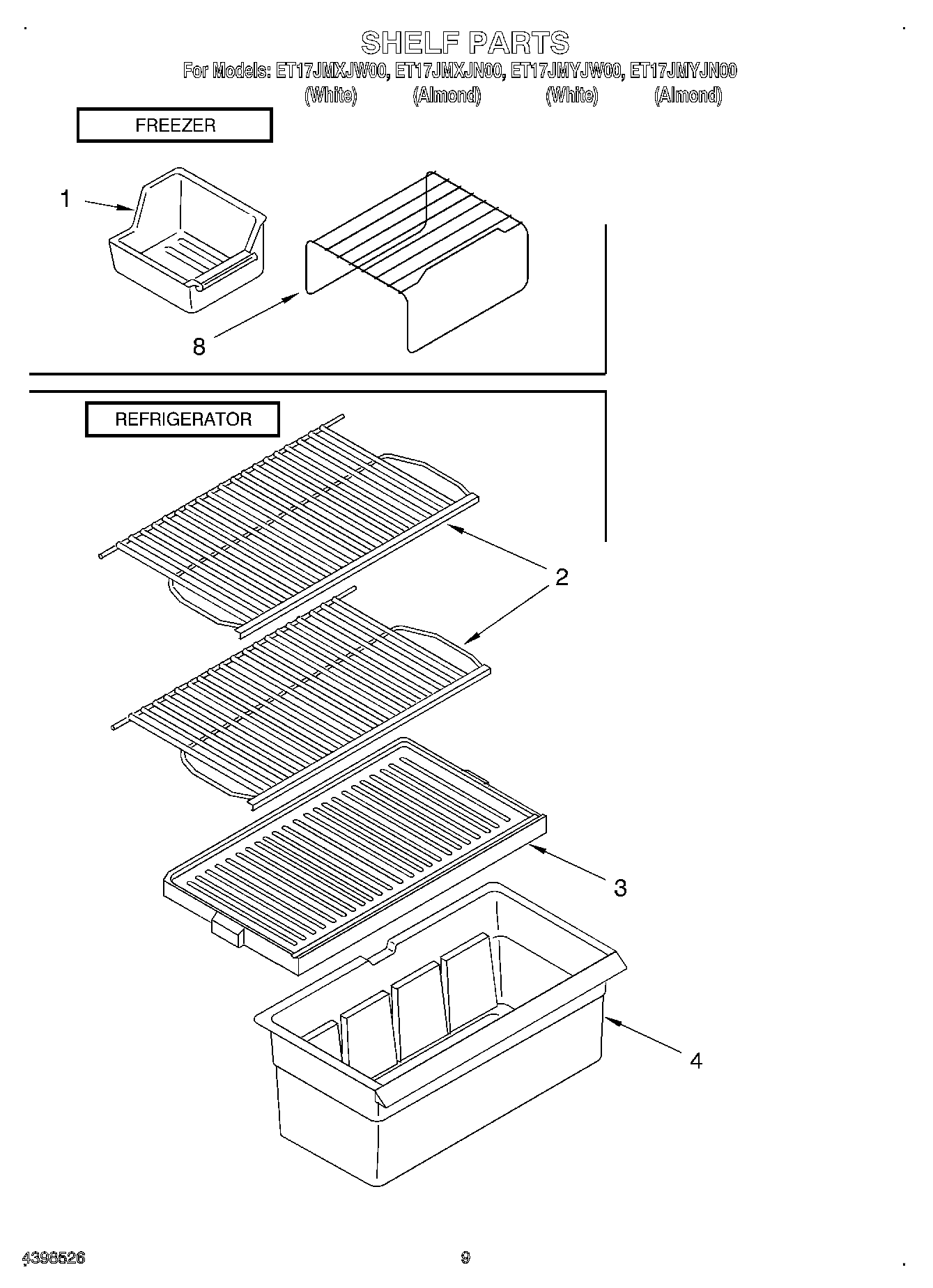 SHELF PARTS

For Models: ET17JMXJW00, ET17JMXJN00, ET17JMYJW00, ET17JMYJN00
(White) (Almond) (White) (Almond)

FREEZER

1

8

REFRIGERATOR

2

3

4

4398526

9