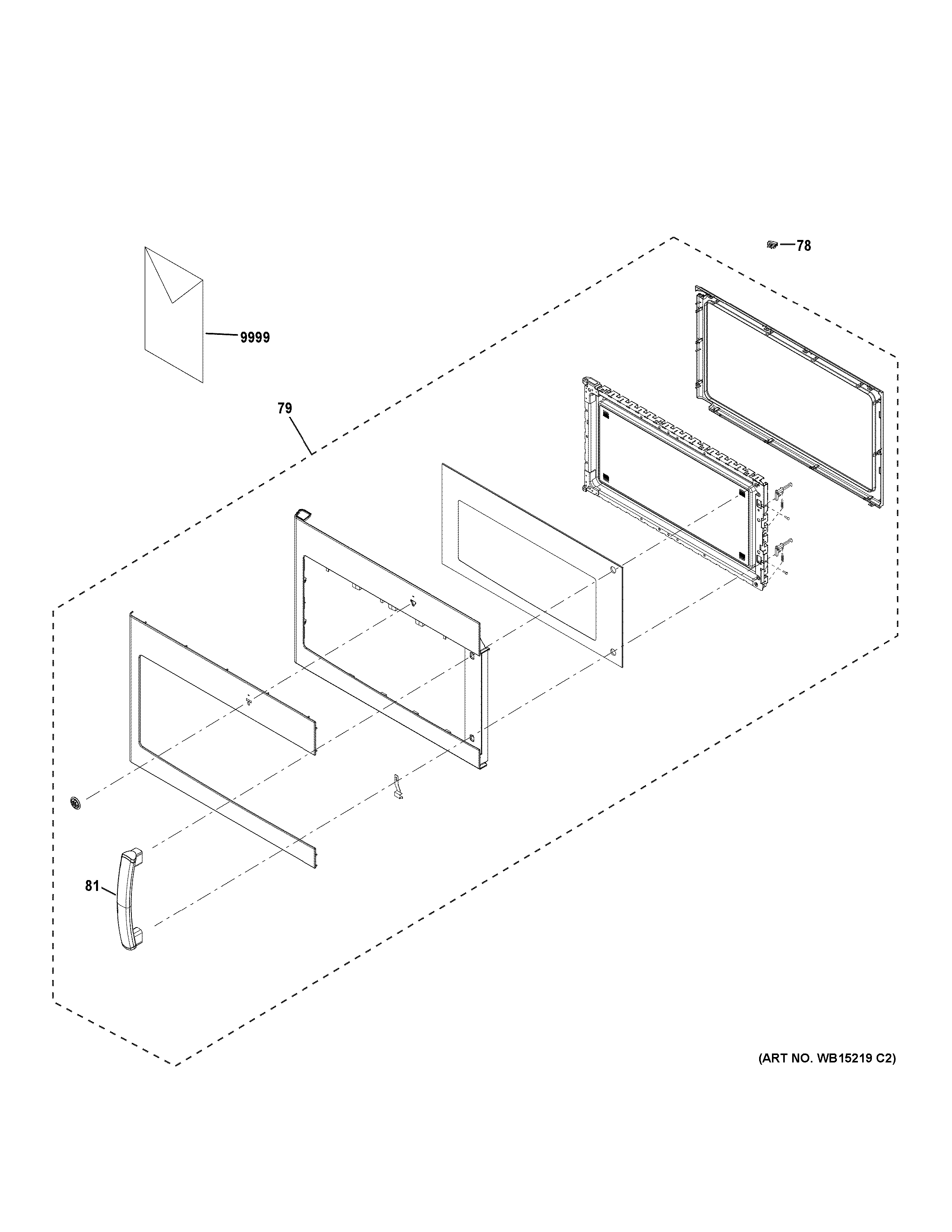 78

9999

79

81

(ART NO. WB15219 C2)