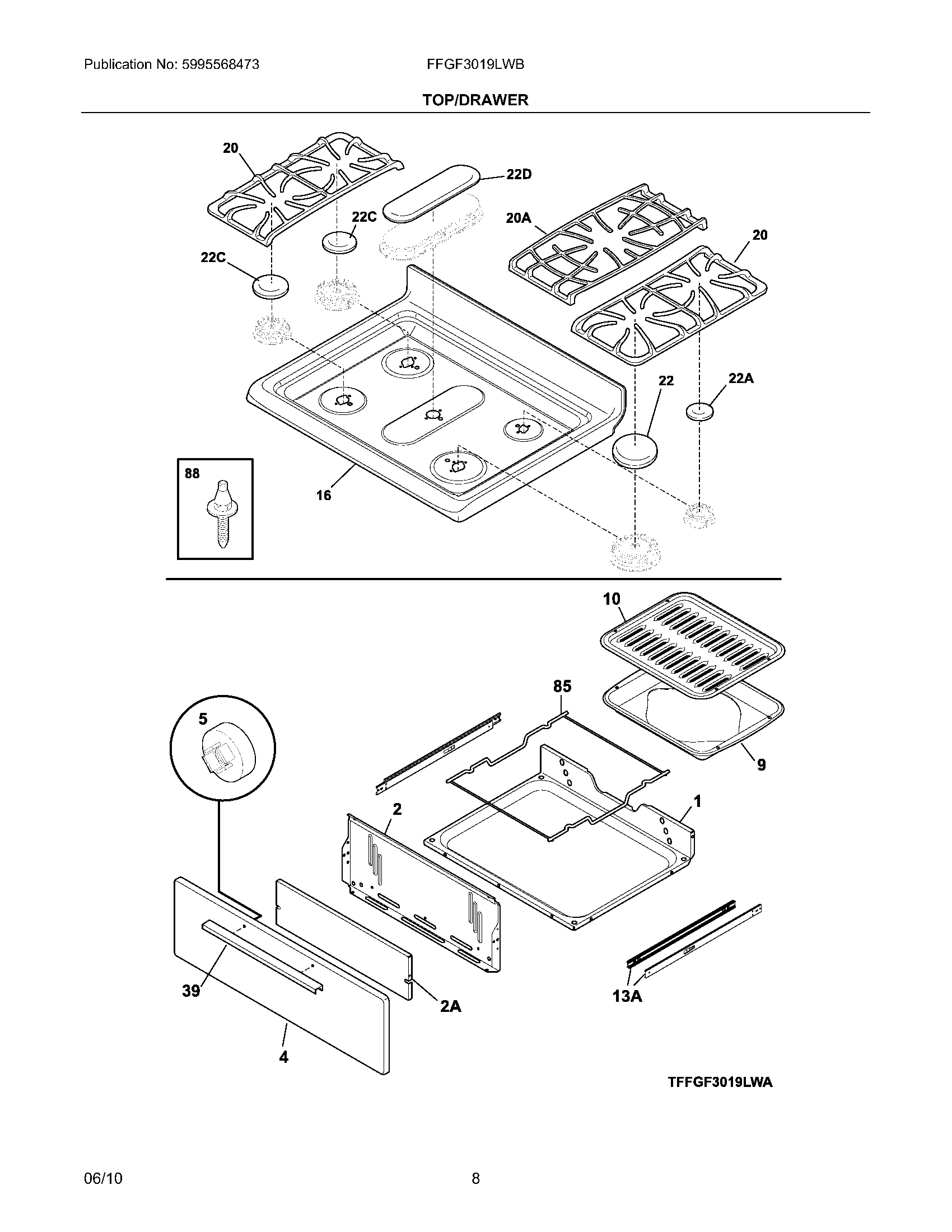 Publication No: 5995568473

FFGF3019LWB

TOP/DRAWER

20

22D

22C

20A

20

22C

22

22A

88

16

10

85

5

9

2

1

39

2A

13A

4

TFFGF3019LWA

06/10

8