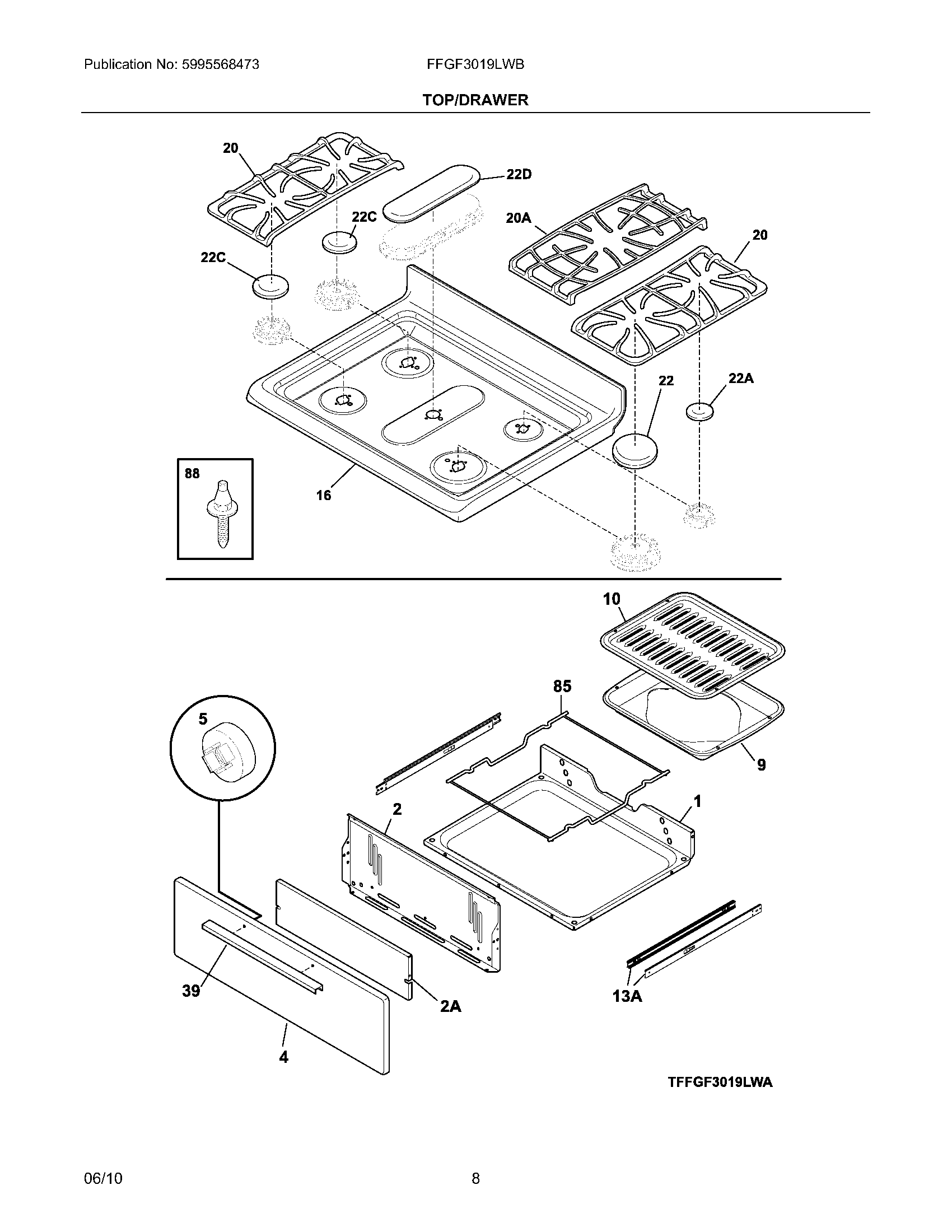 Publication No: 5995568473

FFGF3019LWB

TOP/DRAWER

20

22D

22C

20A

20

22C

22

22A

88

16

10

85

5

9

2

1

39

2A

13A

4

TFFGF3019LWA

06/10

8