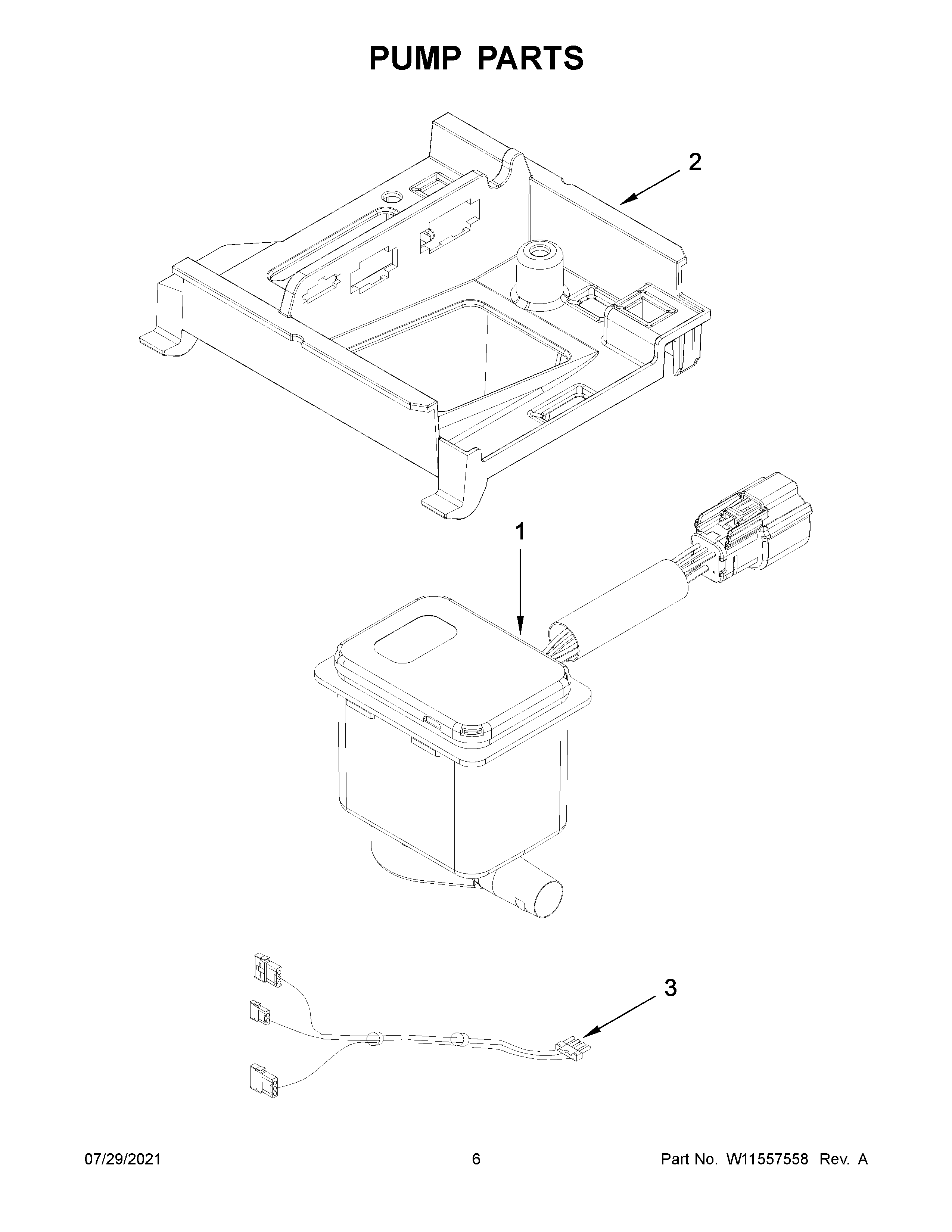 PUMP PARTS

2

1

3

07/29/2021 6 Part No. W11557558 Rev. A