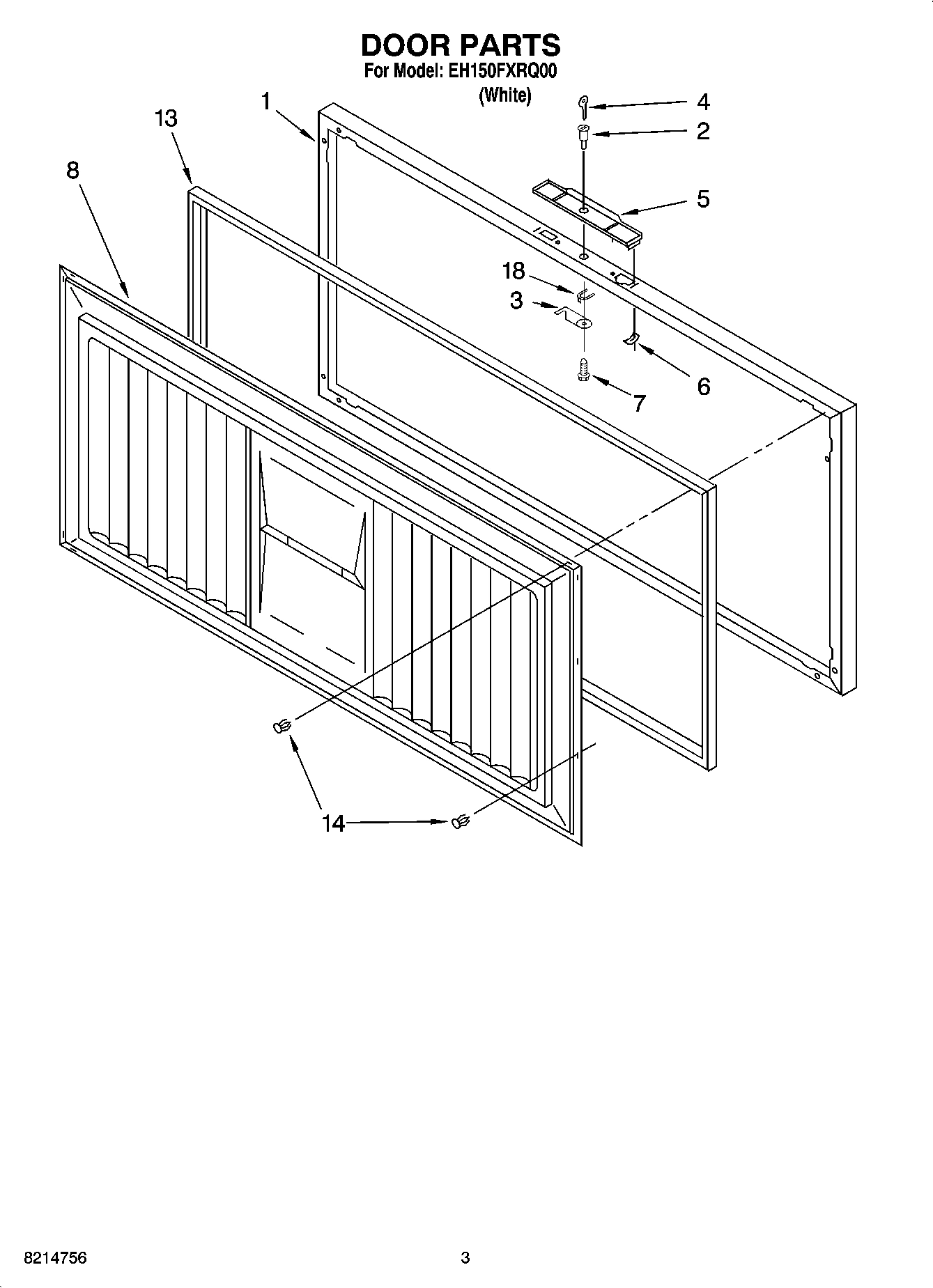 DOOR PARTS
For Model: EH150FXRQ00
(White)

1
13
8
4
2
5
18
3
6
7
14

8214756
3