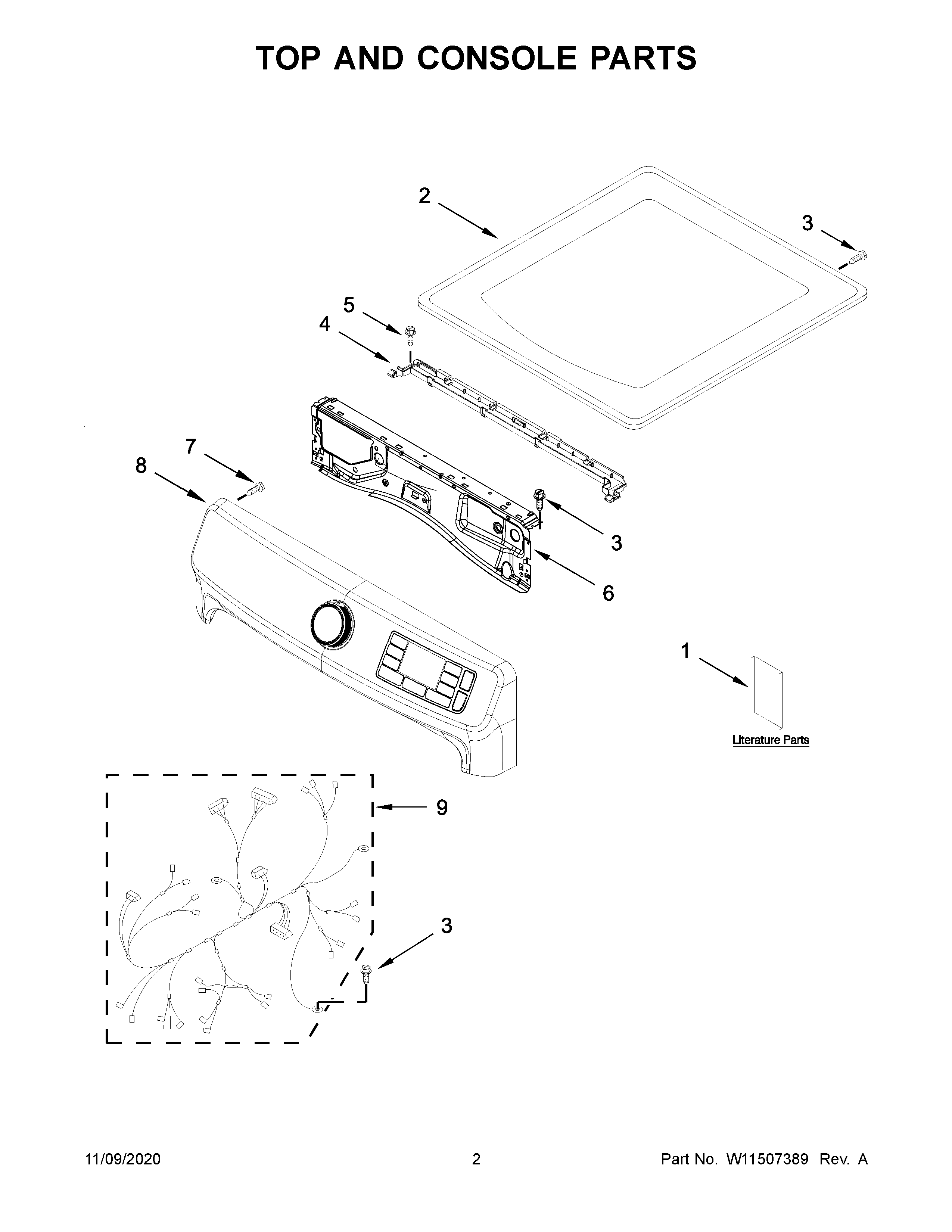 TOP AND CONSOLE PARTS

2

3

5

4

7

8

3

6

1

Literature Parts

9

3

11/09/2020 2 Part No. W11507389 Rev. A