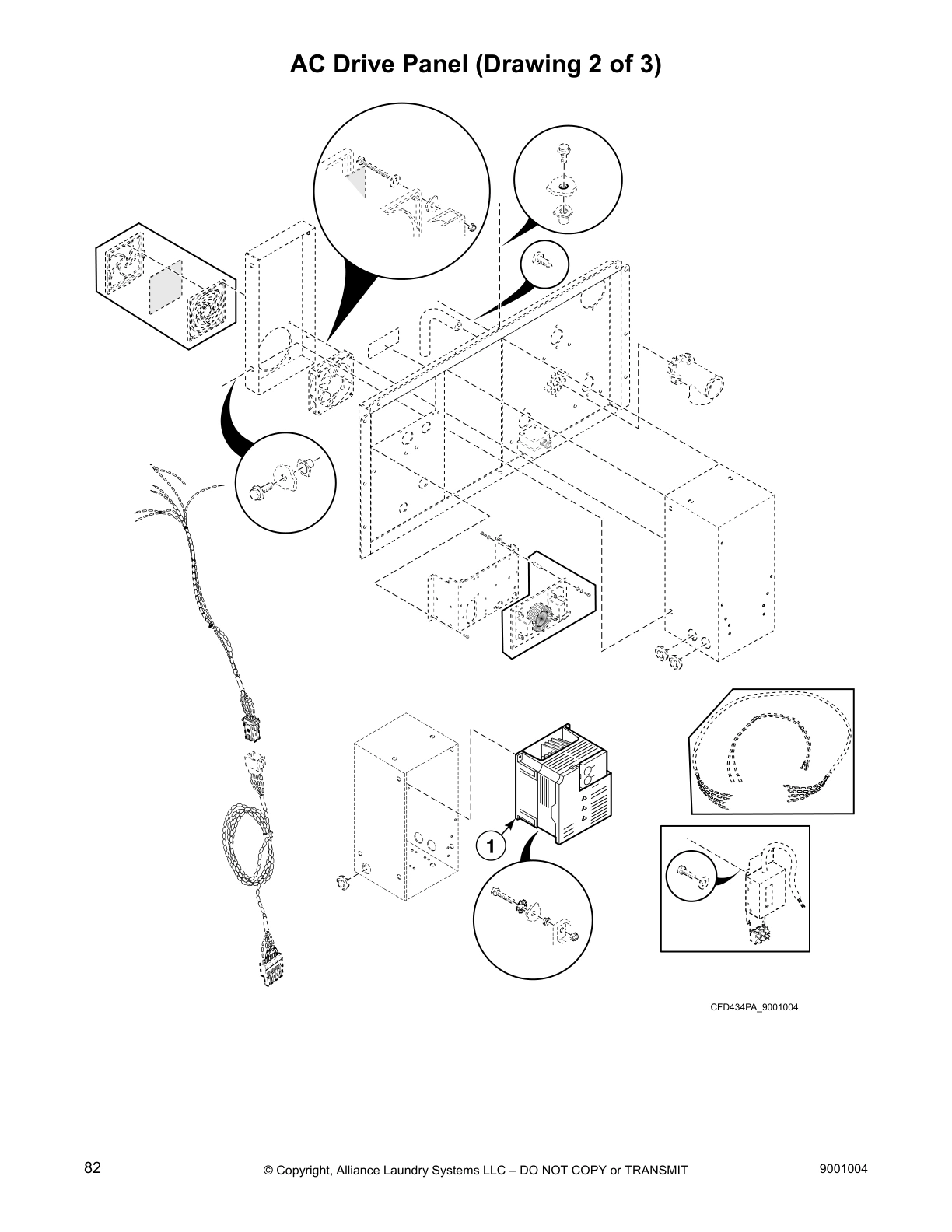 AC Drive Panel (Drawing 2 of 3)

1

CFD434PA_9001004

82

© Copyright, Alliance Laundry Systems LLC – DO NOT COPY or TRANSMIT

9001004