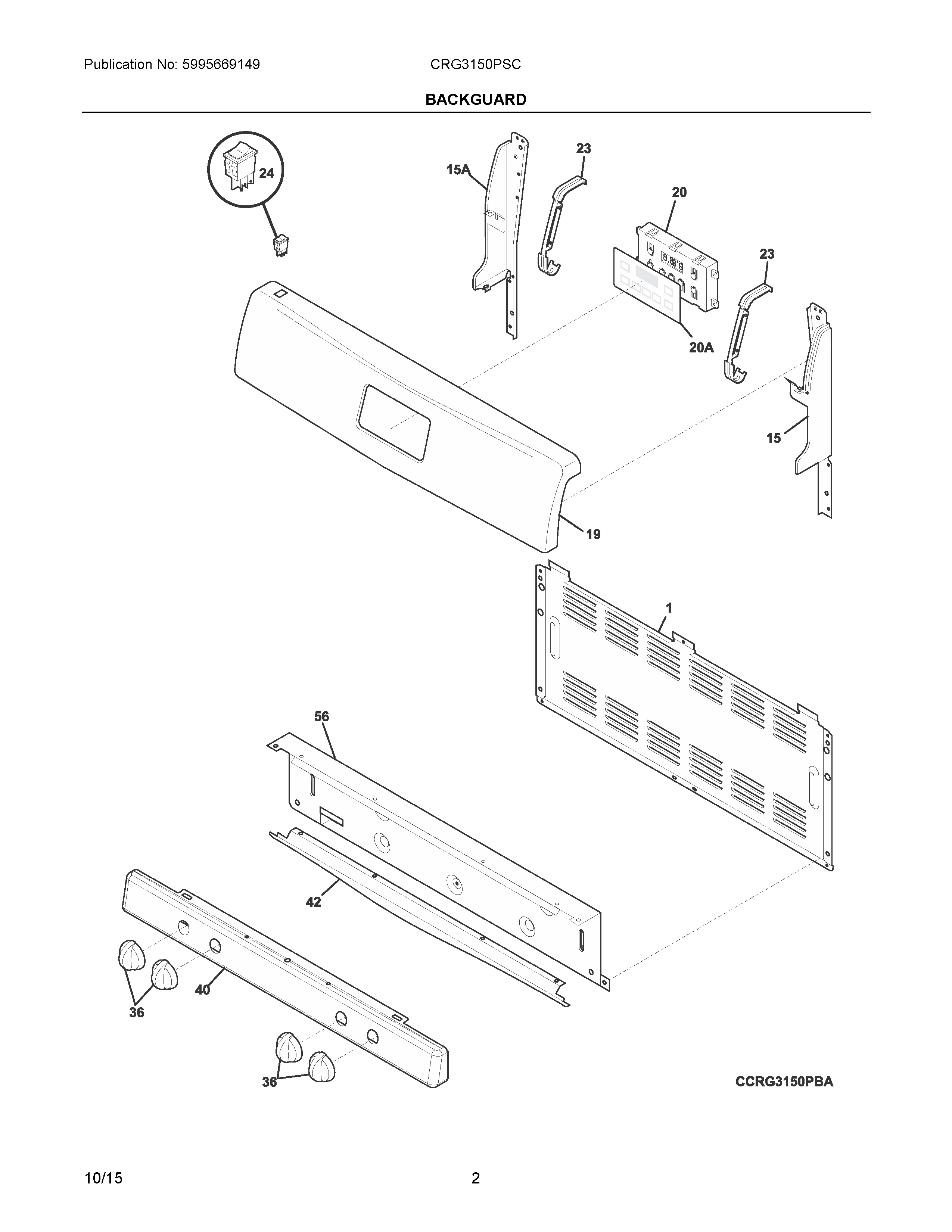 Publication No: 5995669149

CRG3150PSC

BACKGUARD

24

15A

23

20

23

20A

15

19

1

56

42

40

36

36

CCRG3150PBA

10/15

2