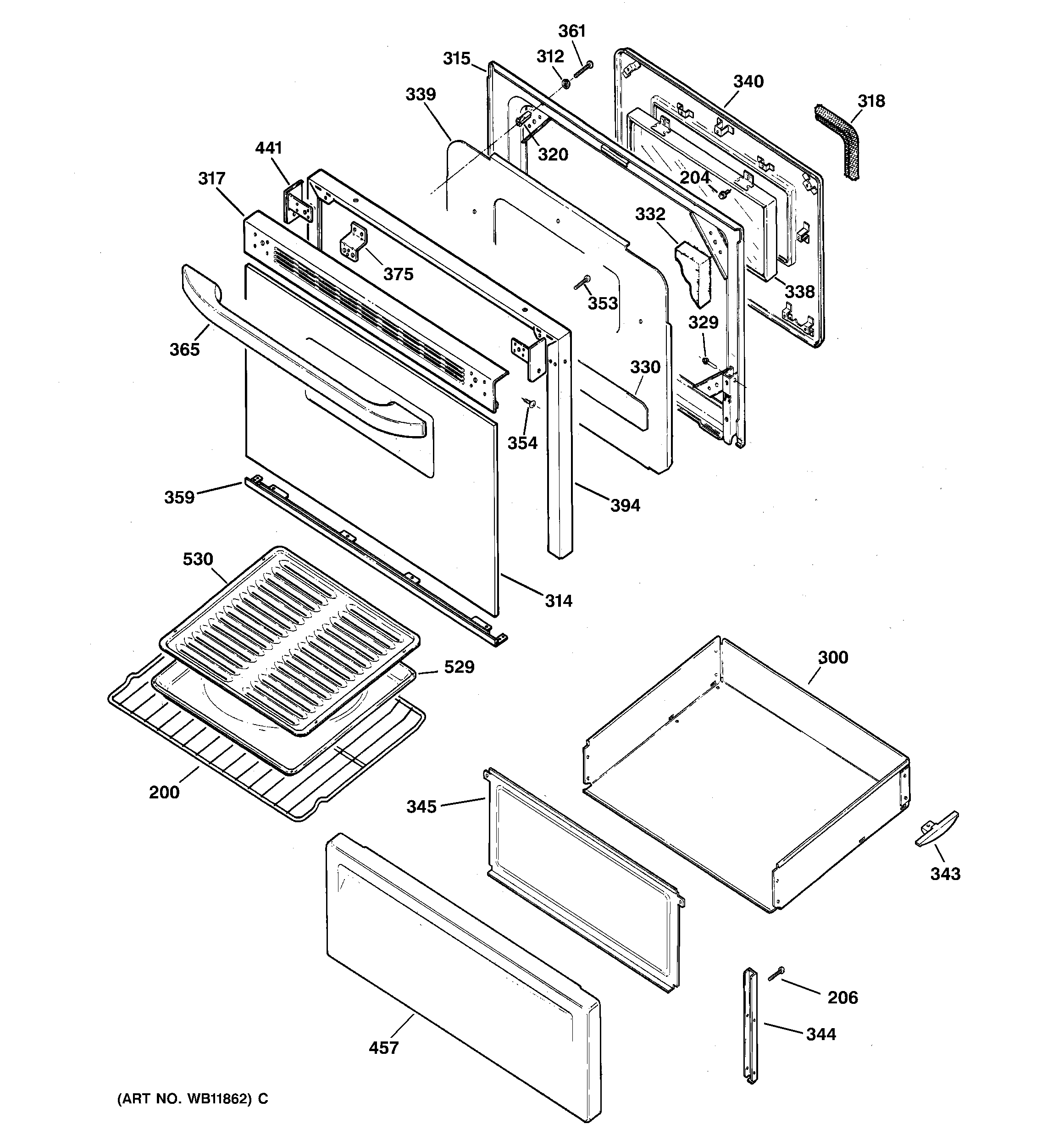 361
315
312
340
318
339
320
441
204
317
332
375
338
353
329
365
330
354
359
394
530
314
529
300
200
345
343
206
344
457
(ART NO. WB11862) C