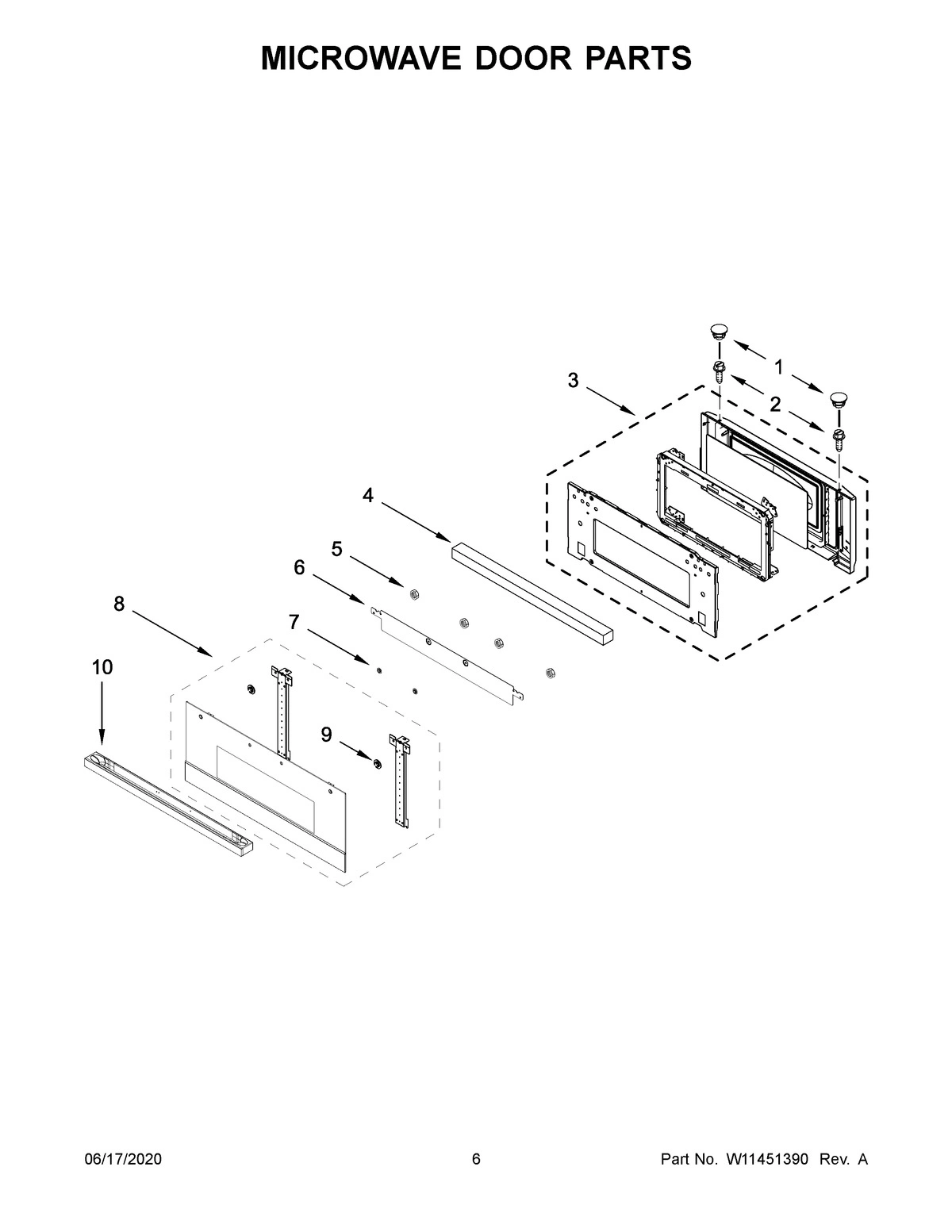 MICROWAVE DOOR PARTS

1
2
3
4
5
6
7
8
9
10

06/17/2020
6
Part No. W11451390 Rev. A