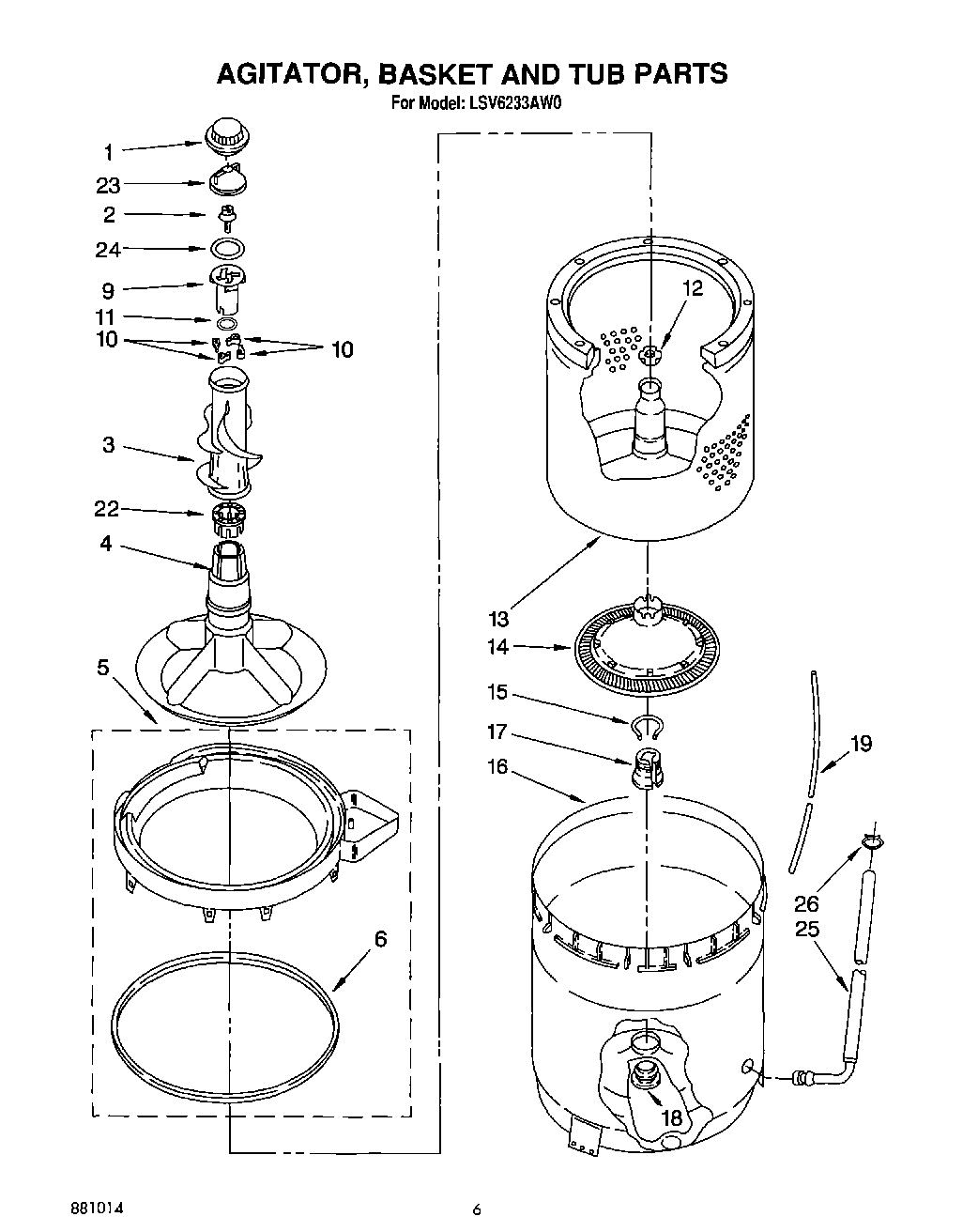 AGITATOR, BASKET AND TUB PARTS
For Model: LSV6233AW0

1
23
2
24
9
11
10
10
3
22
4
5
6
12
13
14
15
17
16
19
26
25
18

881014

6