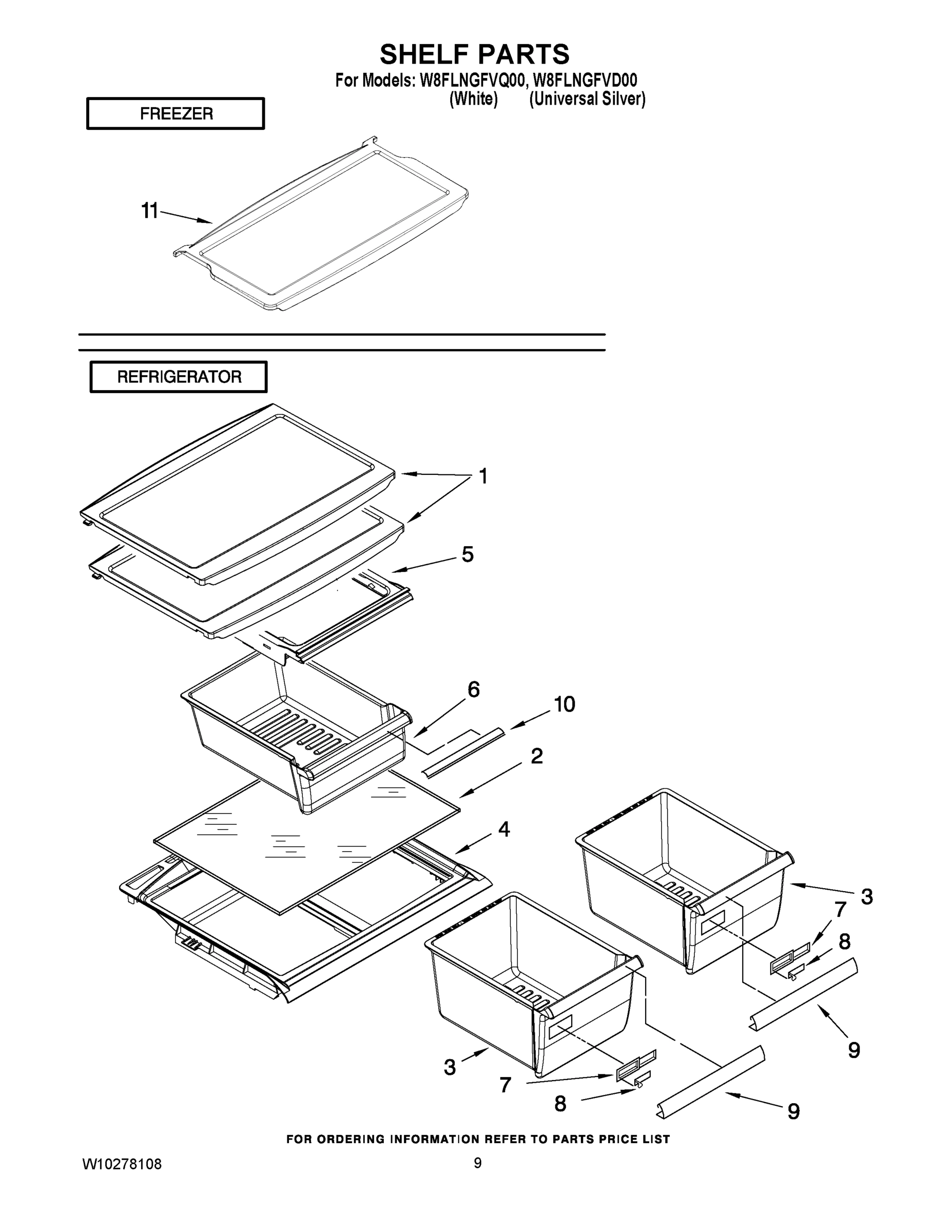 SHELF PARTS
For Models: W8FLNGFVQ00, W8FLNGFVD00
(White) (Universal Silver)

FREEZER

11

REFRIGERATOR

1

5

6

10

2

4

3

7

8

9

3

7

8

9

FOR ORDERING INFORMATION REFER TO PARTS PRICE LIST

W10278108

9