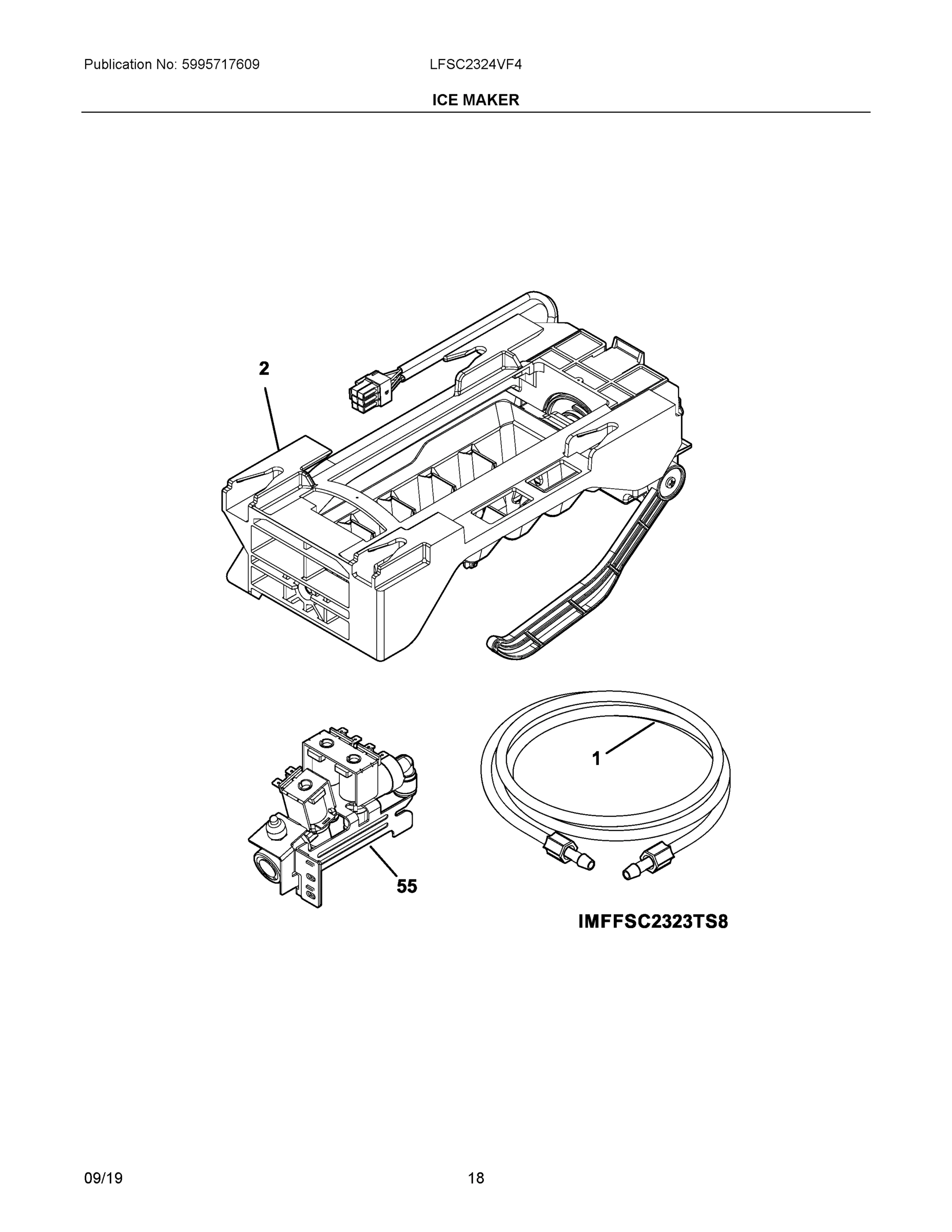 Publication No: 5995717609

LFSC2324VF4

ICE MAKER

2

1

55

IMFFSC2323TS8

09/19

18