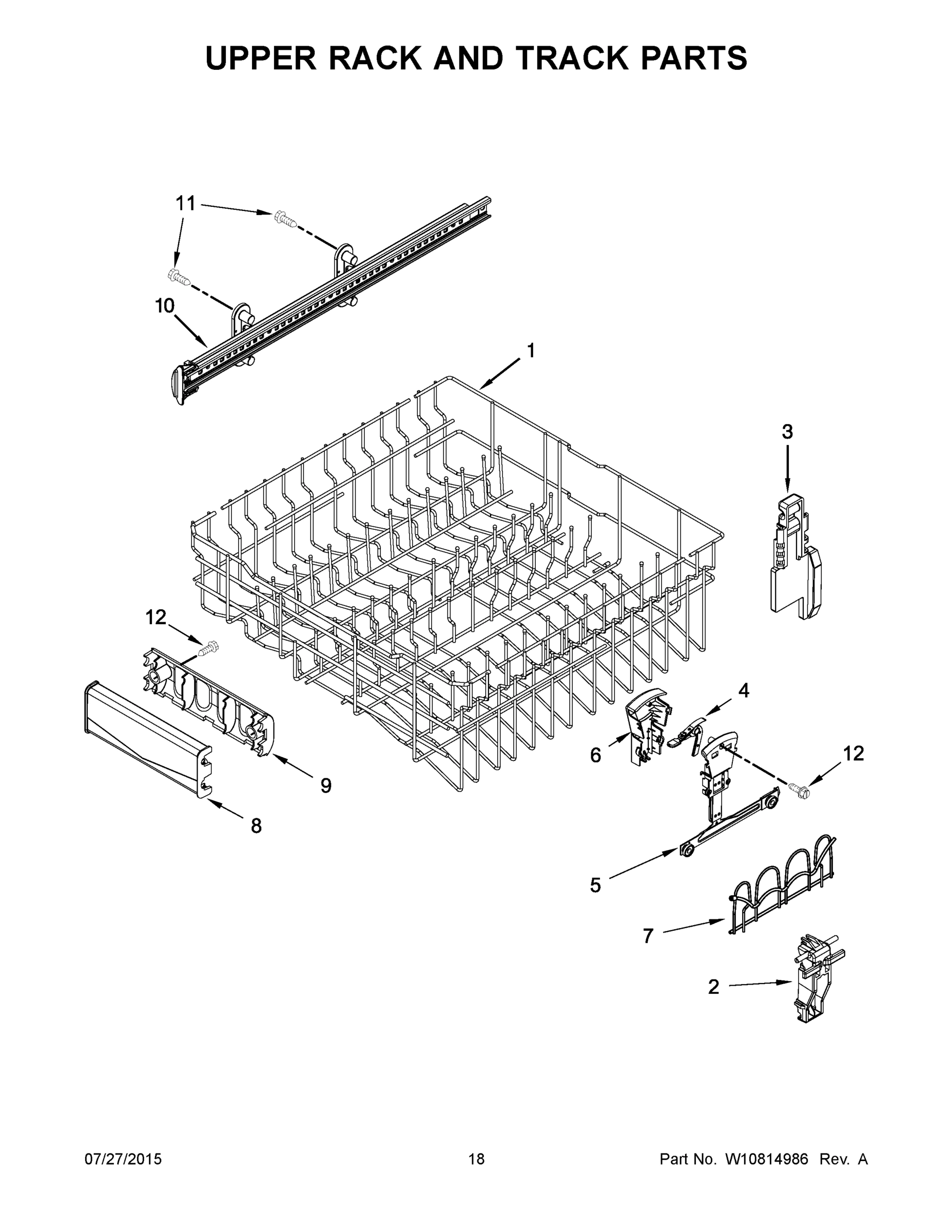 UPPER RACK AND TRACK PARTS

11

10

1

3

12

4

6

12

9

8

5

7

2

07/27/2015

18

Part No. W10814986 Rev. A