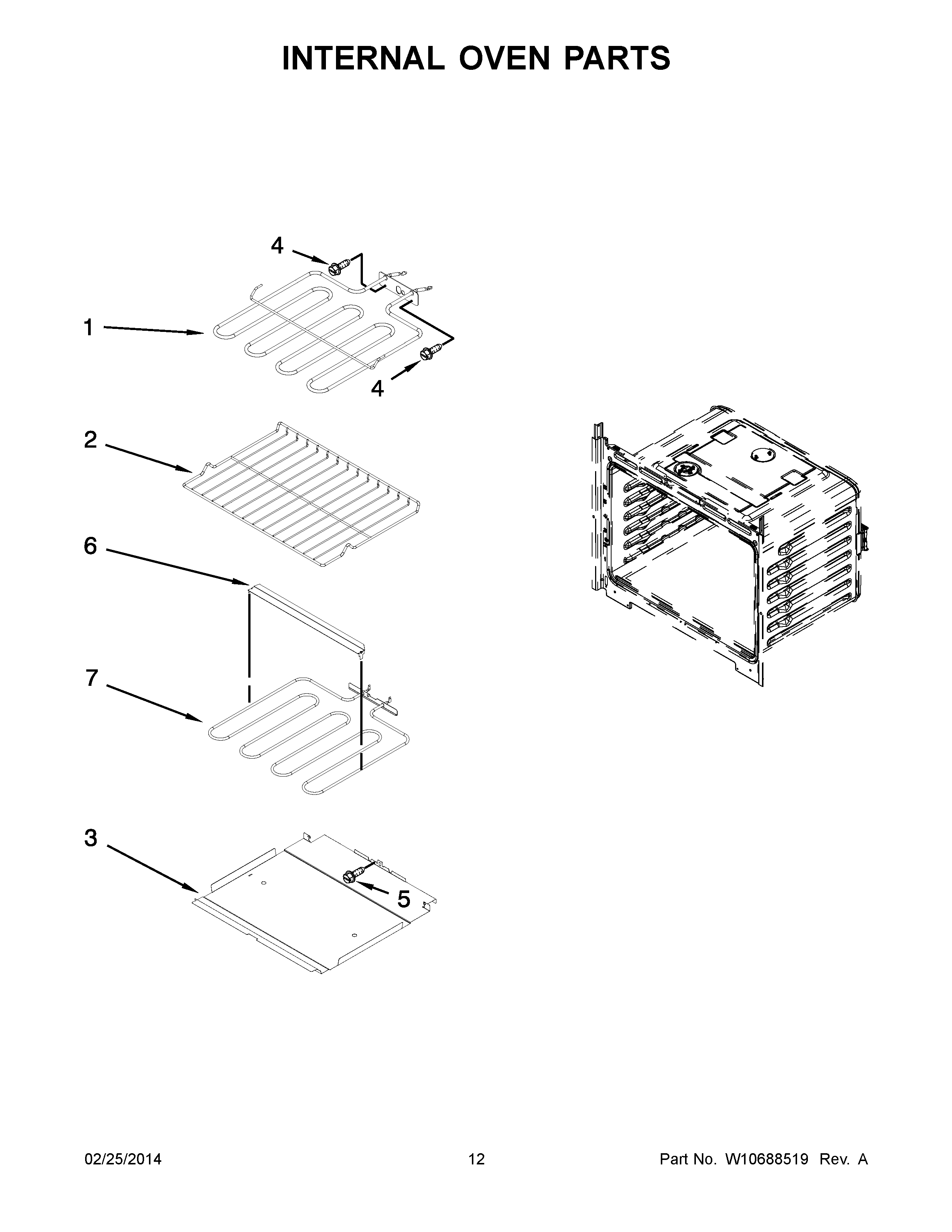 INTERNAL OVEN PARTS

4

1

4

2

6

7

3

5

02/25/2014

12

Part No. W10688519 Rev. A