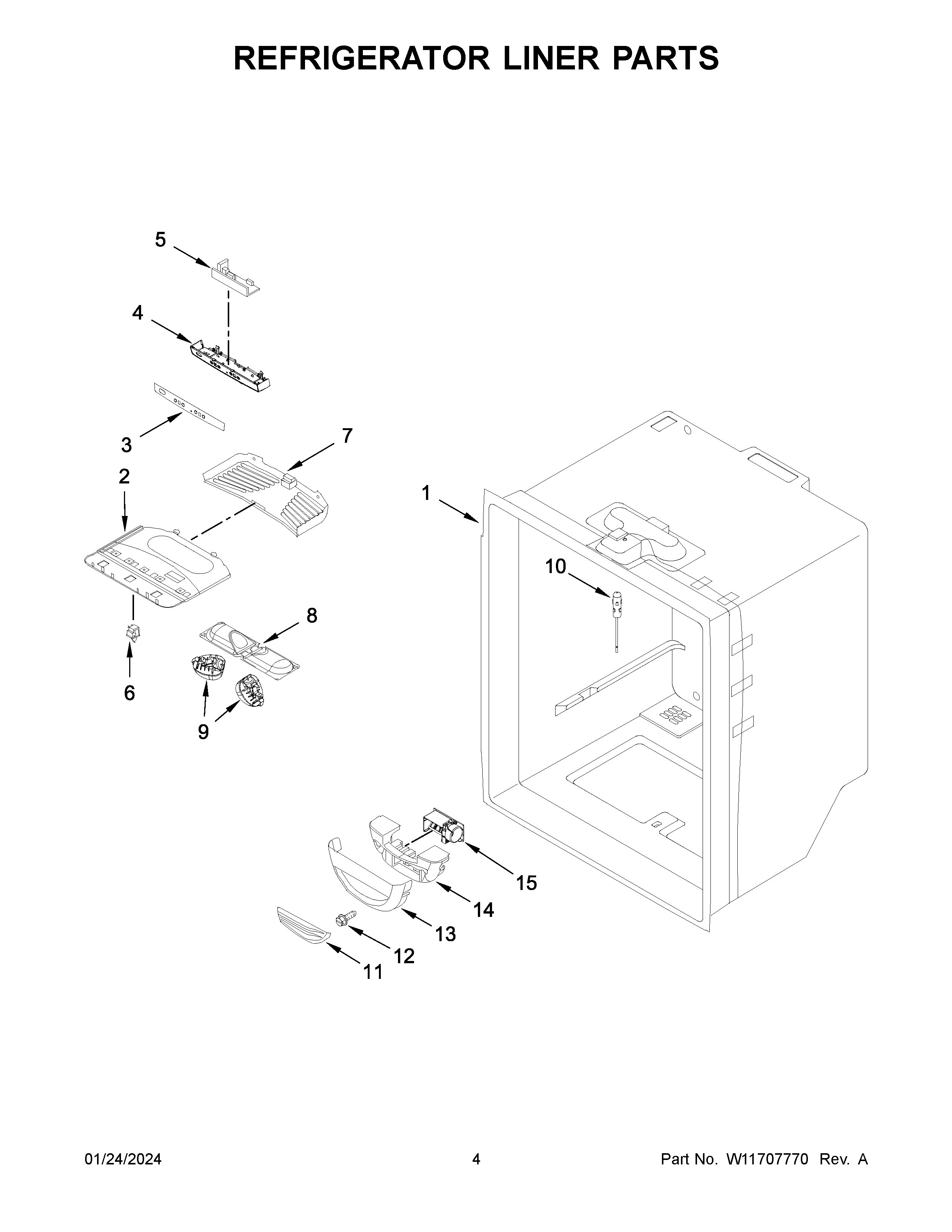 REFRIGERATOR LINER PARTS

5
4
3
7
2
1
10
8
6
9
15
14
13
12
11

01/24/2024
4
Part No. W11707770 Rev. A