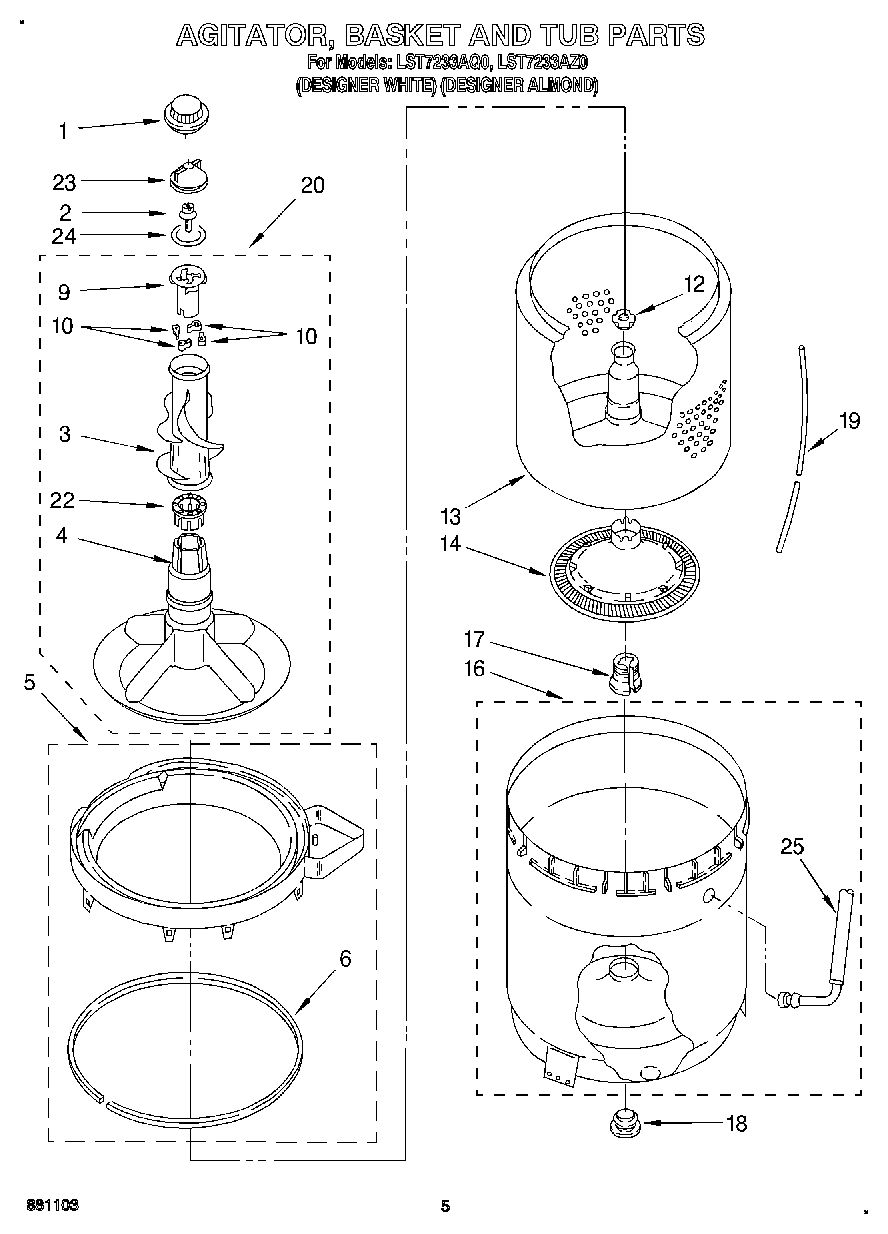 AGITATOR, BASKET AND TUB PARTS
For Models: LST7233AQ0, LST7233AZ0
(DESIGNER WHITE) (DESIGNER ALMOND)

1
23
2
24
20
9
10
10
3
22
4
5
6
12
19
13
14
17
16
25
18

881103
5