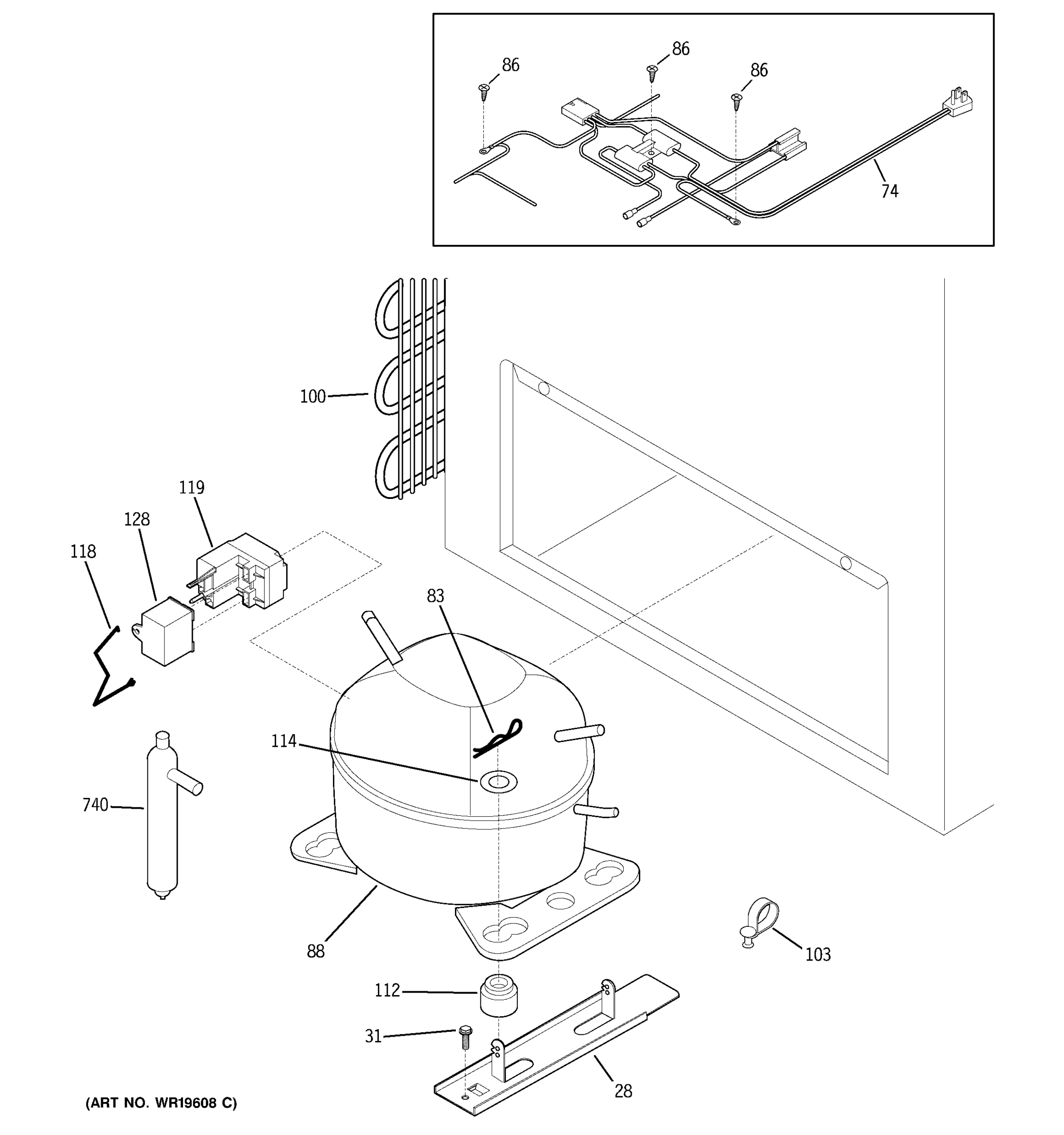 86
86
86
74
100
119
128
118
83
114
740
88
103
112
31
28
(ART NO. WR19608 C)