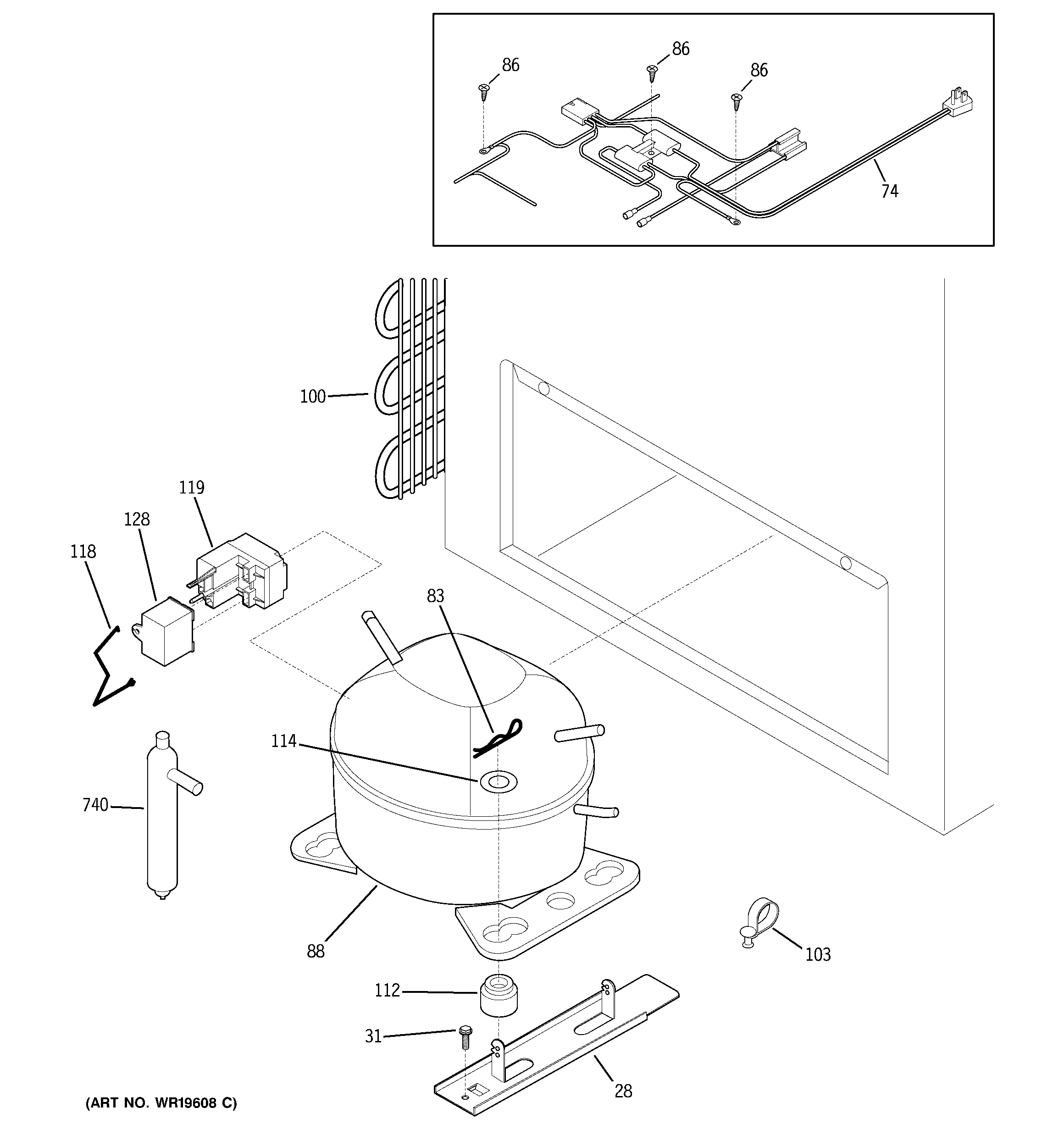 86
86
86
74
100
119
128
118
83
114
740
88
103
112
31
28
(ART NO. WR19608 C)